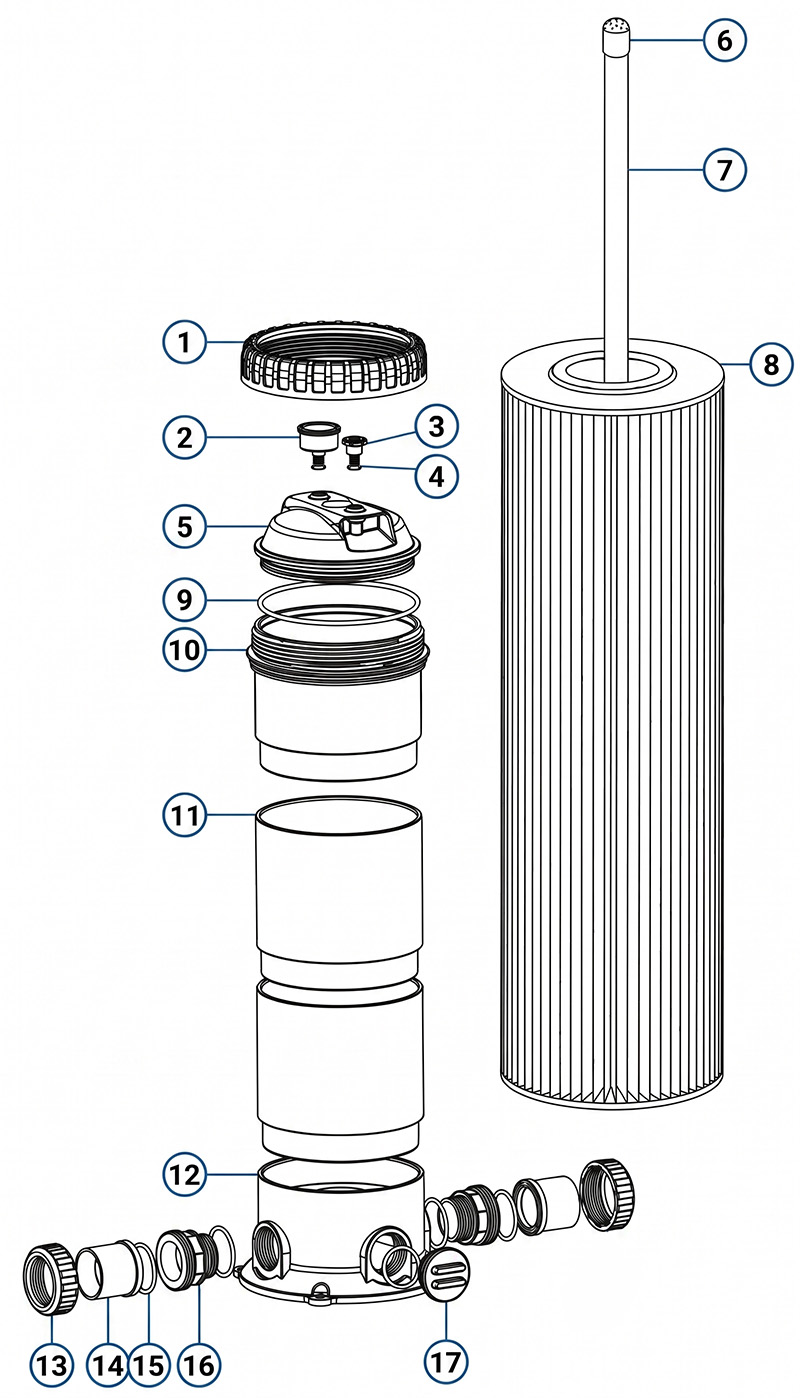 6
7
1
8
2
3
4
5
9
10
11
12
13
14
15
16
17