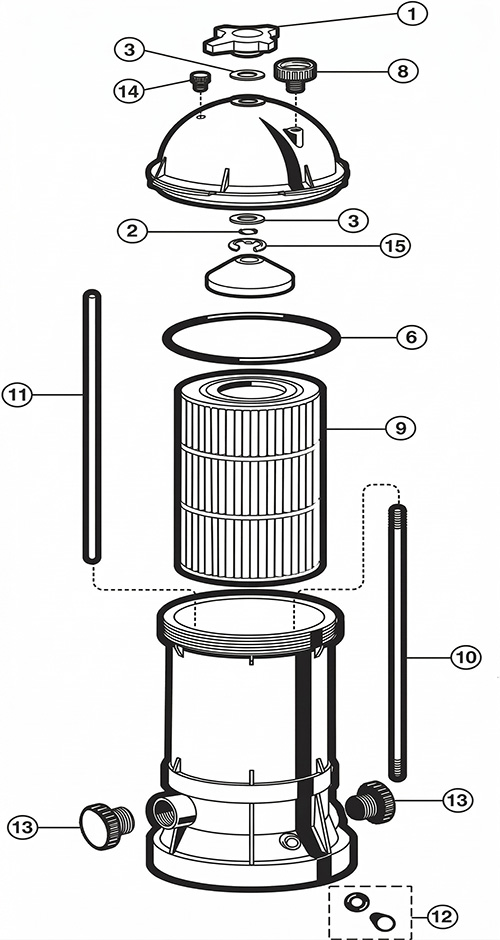 1
3
8
14
3
2
15
6
11
9
10
13
13
12