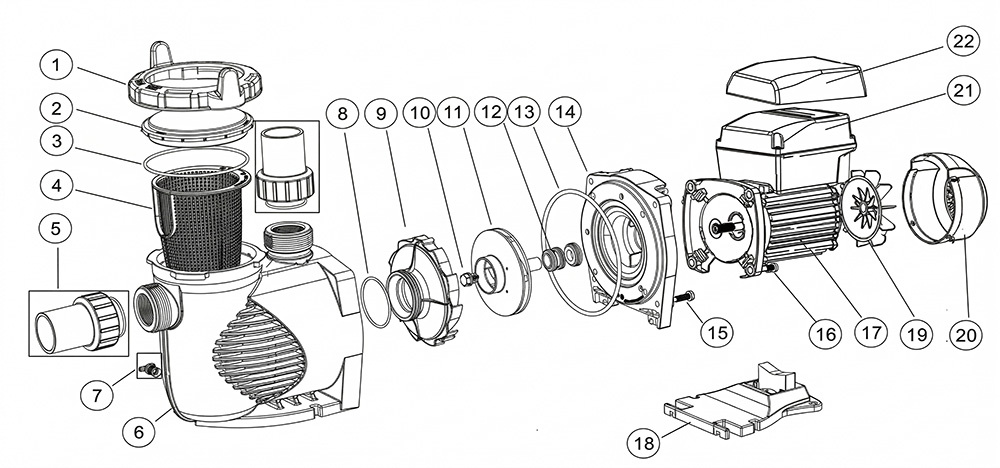 1
2
3
4
5
6
7
8
9
10
11
12
13
14
15
16
17
18
19
20
21
22