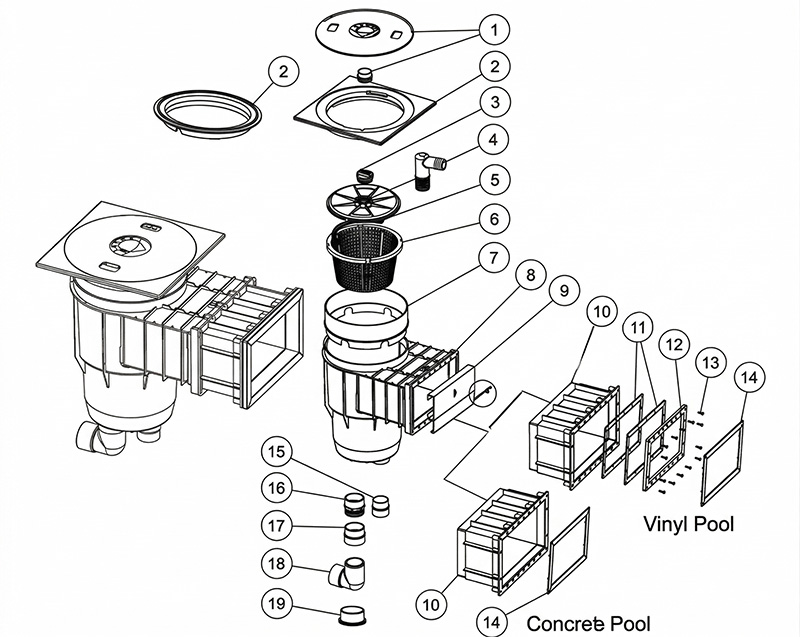 1
2
2
3
4
5
6
7
8
9
10
11
12
13
14
Vinyl Pool
15
16
17
18
19
10
14
Concrete Pool