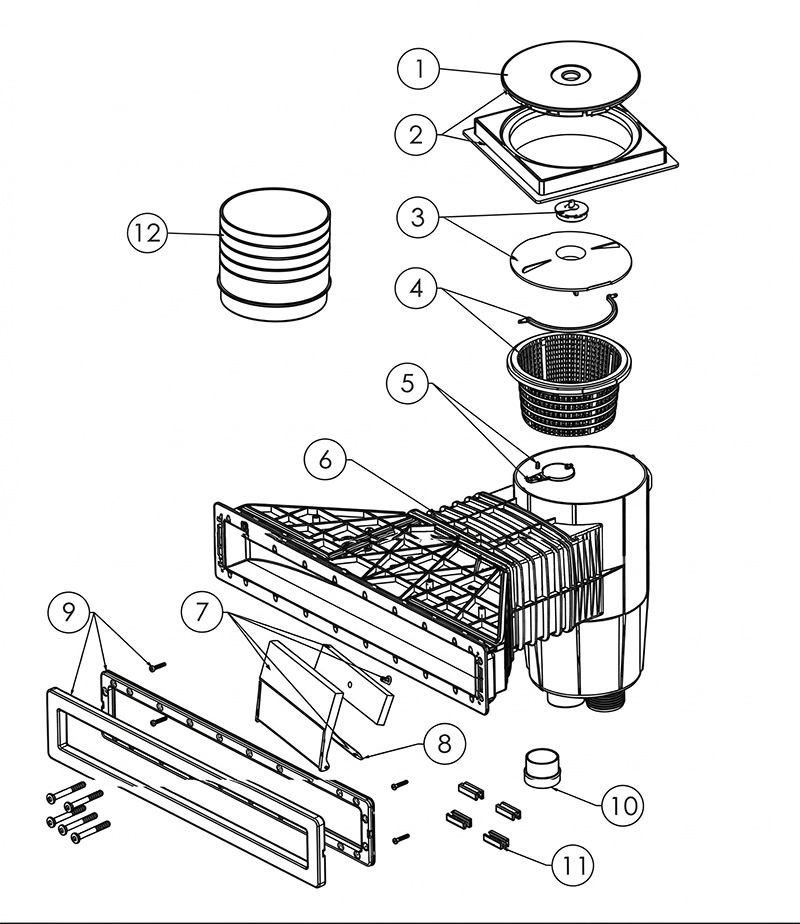 1
2
12
3
4
5
6
9
7
8
10
11