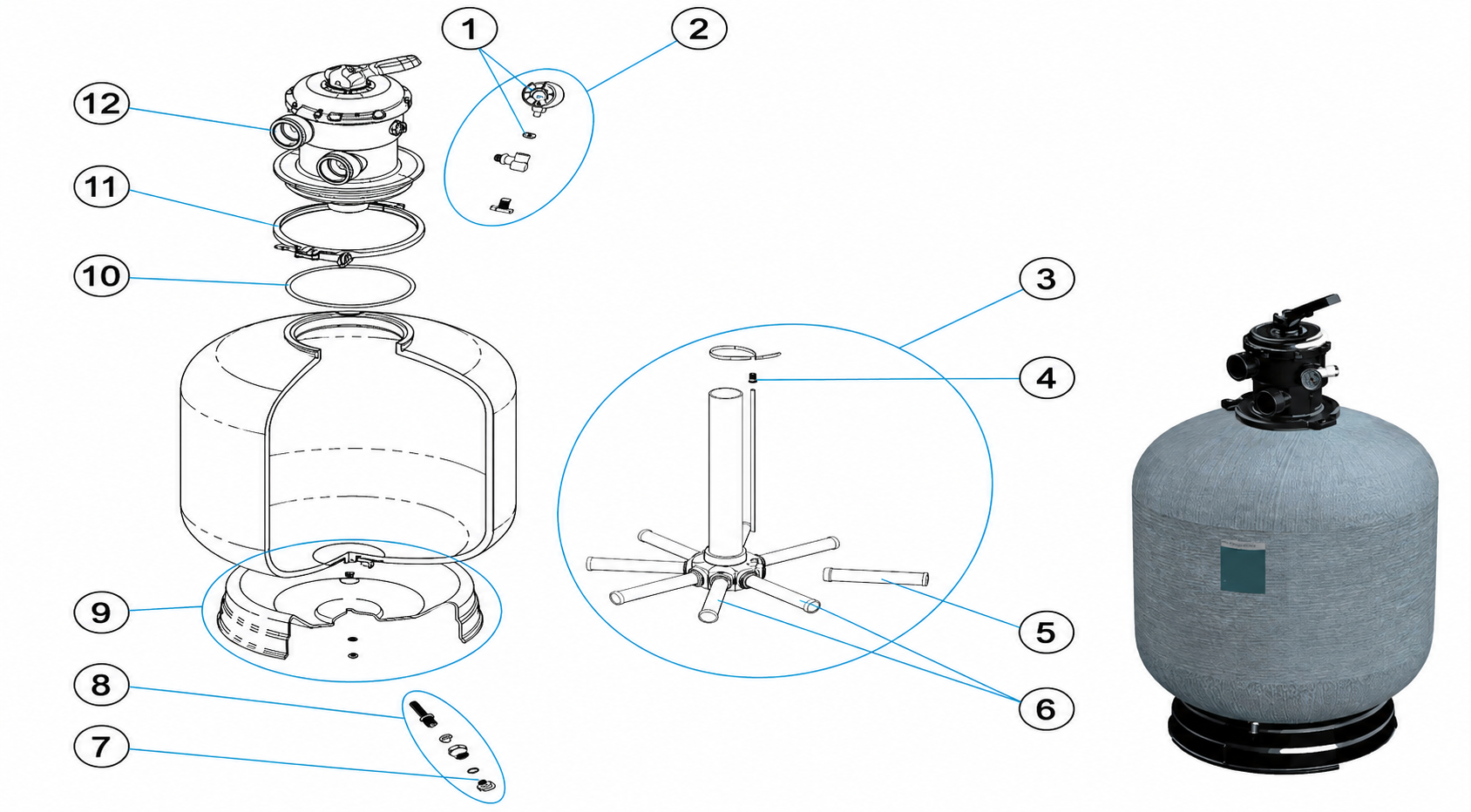 1
2
12
11
10
3
4
9
5
8
6
7