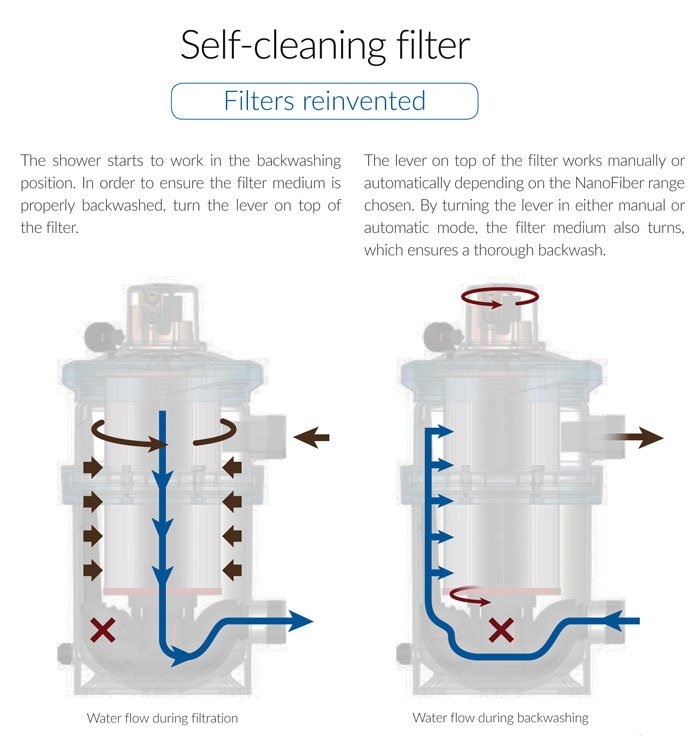 Self-cleaning filter

Filters reinvented

The shower starts to work in the backwashing position. In order to ensure the filter medium is properly backwashed, turn the lever on top of the filter.

The lever on top of the filter works manually or automatically depending on the NanoFiber range chosen. By turning the lever in either manual or automatic mode, the filter medium also turns, which ensures a thorough backwash.

Water flow during filtration

Water flow during backwashing