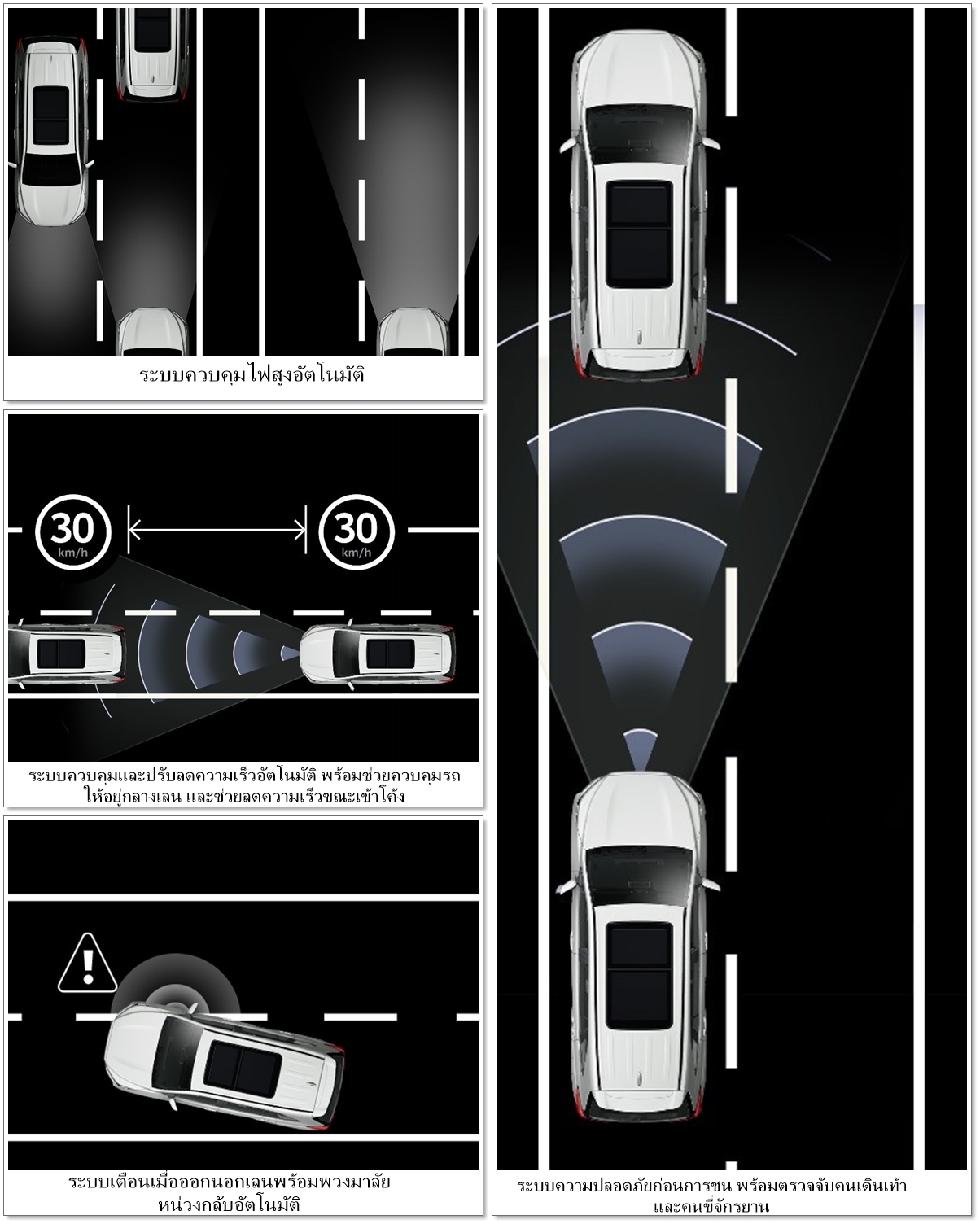 ระบบควบคุมไฟสูงอัตโนมัติ

30
km/h

30
km/h

ระบบควบคุมและปรับลดความเร็วอัตโนมัติ พร้อมช่วยควบคุมรถให้อยู่กลางเลน และช่วยลดความเร็วขณะเข้าโค้ง

ระบบเตือนเมื่อออกนอกเลนพร้อมพวงมาลัยหน่วงกลับอัตโนมัติ

ระบบความปลอดภัยก่อนการชน พร้อมตรวจจับคนเดินเท้าและคนขี่จักรยาน