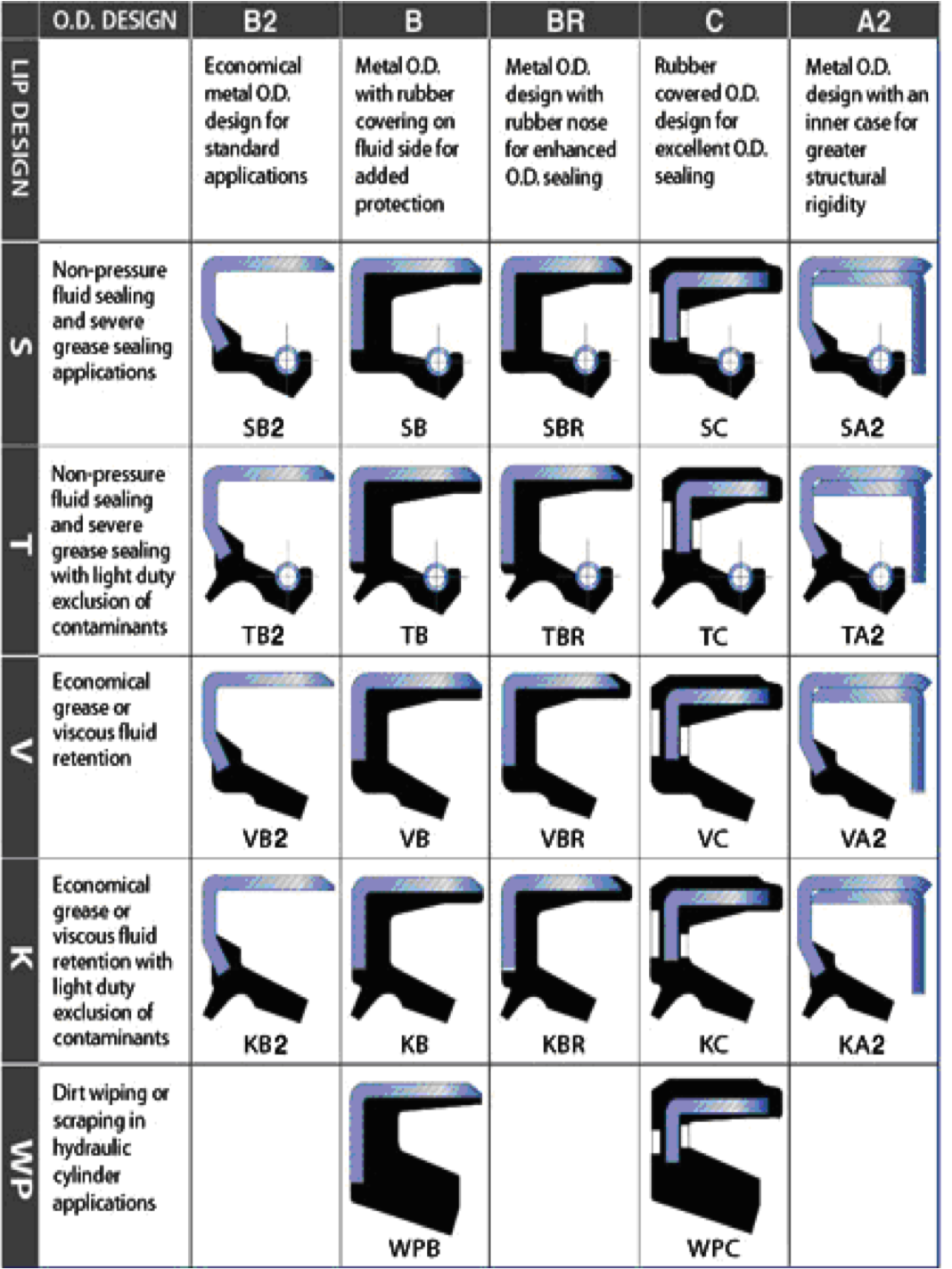 | | O.D. DESIGN | B2 | B | BR | C | A2 |
|---|---|---|---|---|---|---|
| LIP DESIGN | | Economical metal O.D. design for standard applications | Metal O.D. with rubber covering on fluid side for added protection | Metal O.D. design with rubber nose for enhanced O.D. sealing | Rubber covered O.D. design for excellent O.D. sealing | Metal O.D. design with an inner case for greater structural rigidity |
| S | Non-pressure fluid sealing and severe grease sealing applications | SB2 | SB | SBR | SC | SA2 |
| T | Non-pressure fluid sealing and severe grease sealing with light duty exclusion of contaminants | TB2 | TB | TBR | TC | TA2 |
| V | Economical grease or viscous fluid retention | VB2 | VB | VBR | VC | VA2 |
| K | Economical grease or viscous fluid retention with light duty exclusion of contaminants | KB2 | KB | KBR | KC | KA2 |
| WP | Dirt wiping or scraping in hydraulic cylinder applications | | WPB | | WPC | |