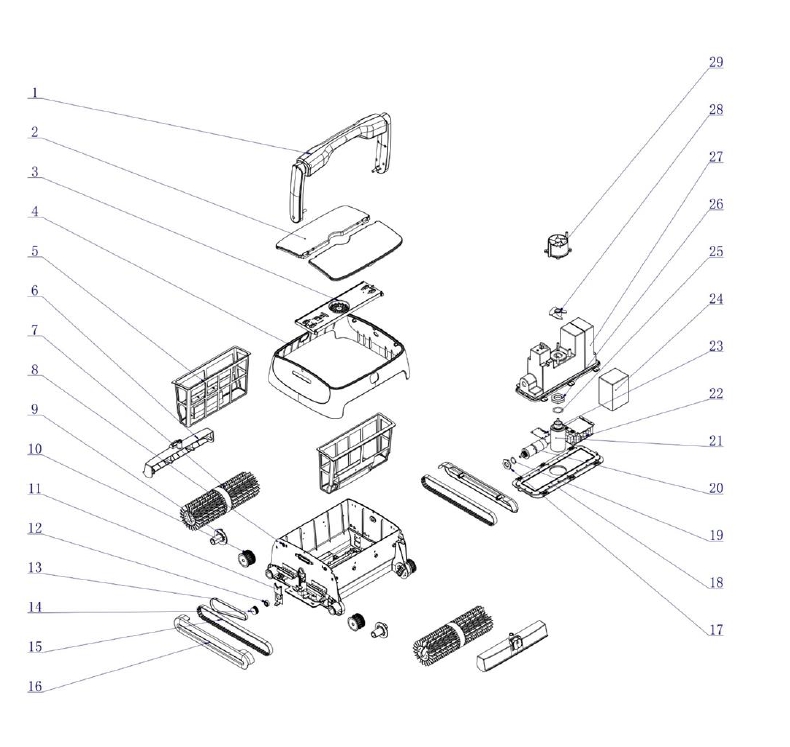 1
2
3
4
5
6
7
8
9
10
11
12
13
14
15
16
29
28
27
26
25
24
23
22
21
20
19
18
17