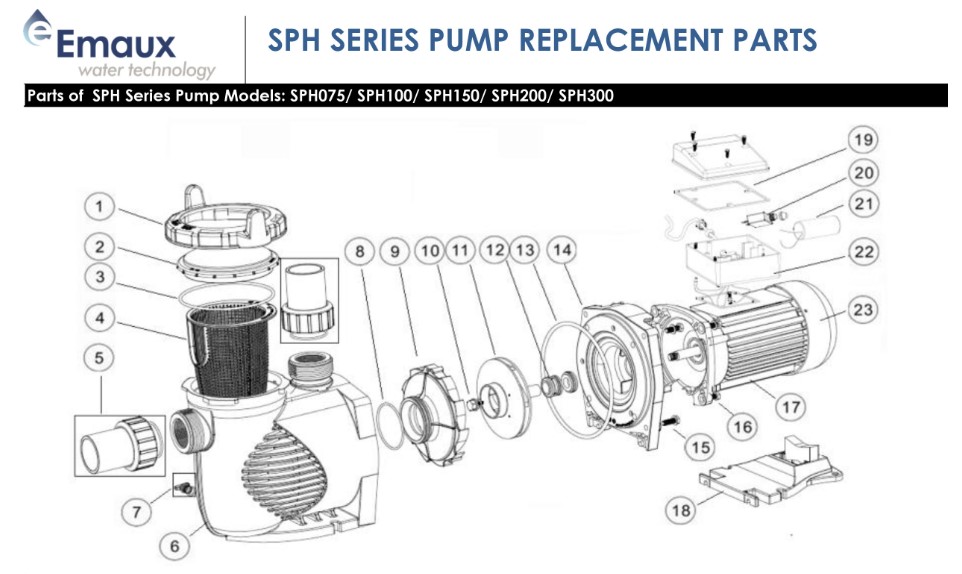 Emaux
water technology

SPH SERIES PUMP REPLACEMENT PARTS

Parts of SPH Series Pump Models: SPH075/ SPH100/ SPH150/ SPH200/ SPH300

1
2
3
4
5
6
7
8
9
10
11
12
13
14
15
16
17
18
19
20
21
22
23