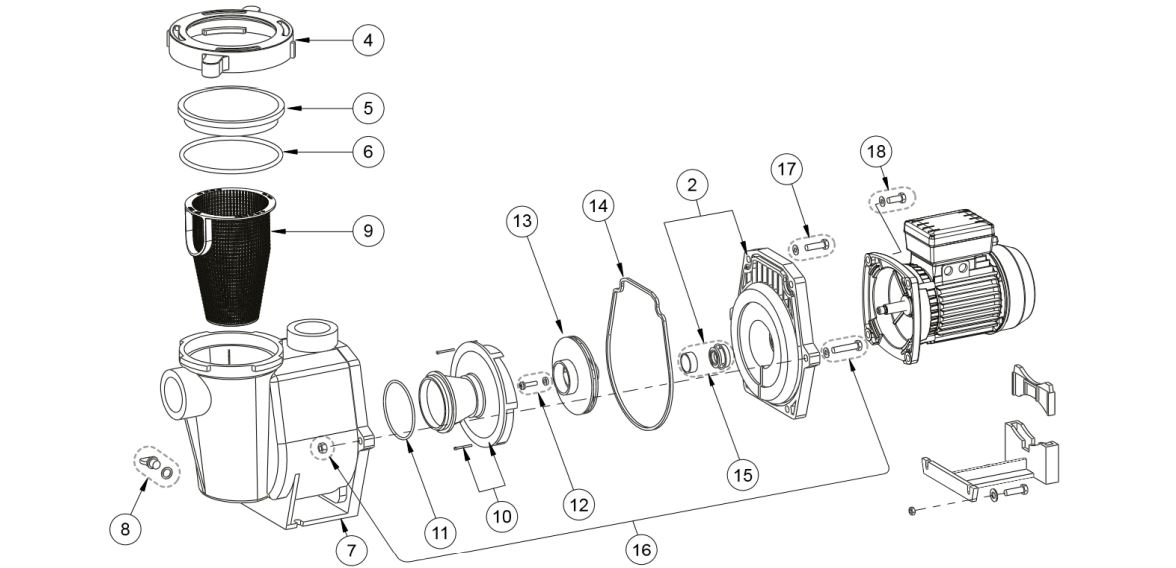 4
5
6
9
13
14
2
17
18
8
7
11
10
12
15
16