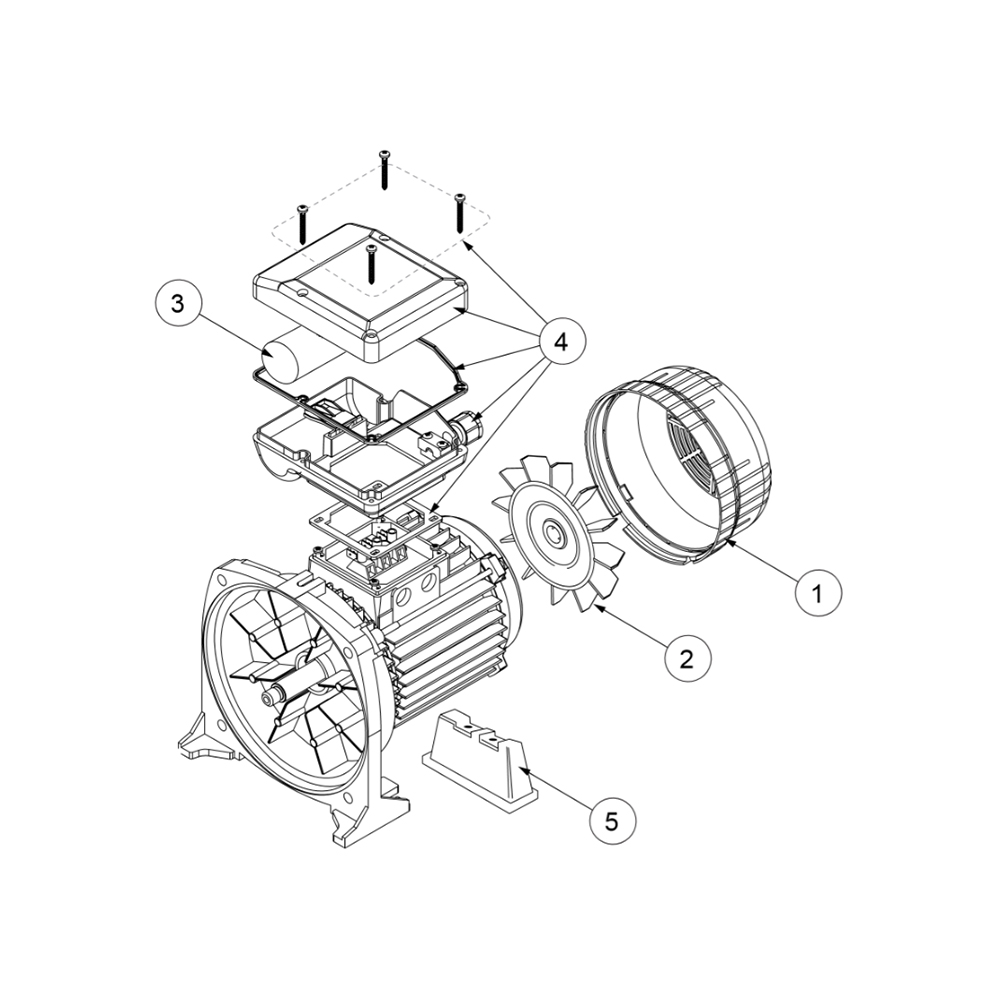 3
4
1
2
5