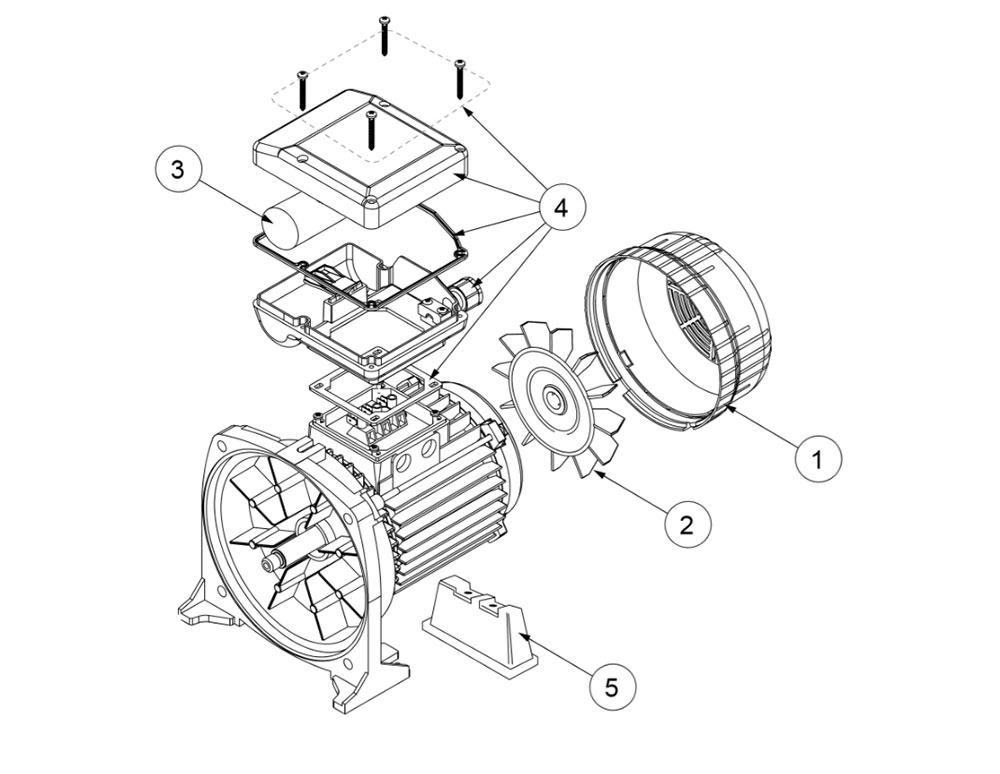 3
4
1
2
5