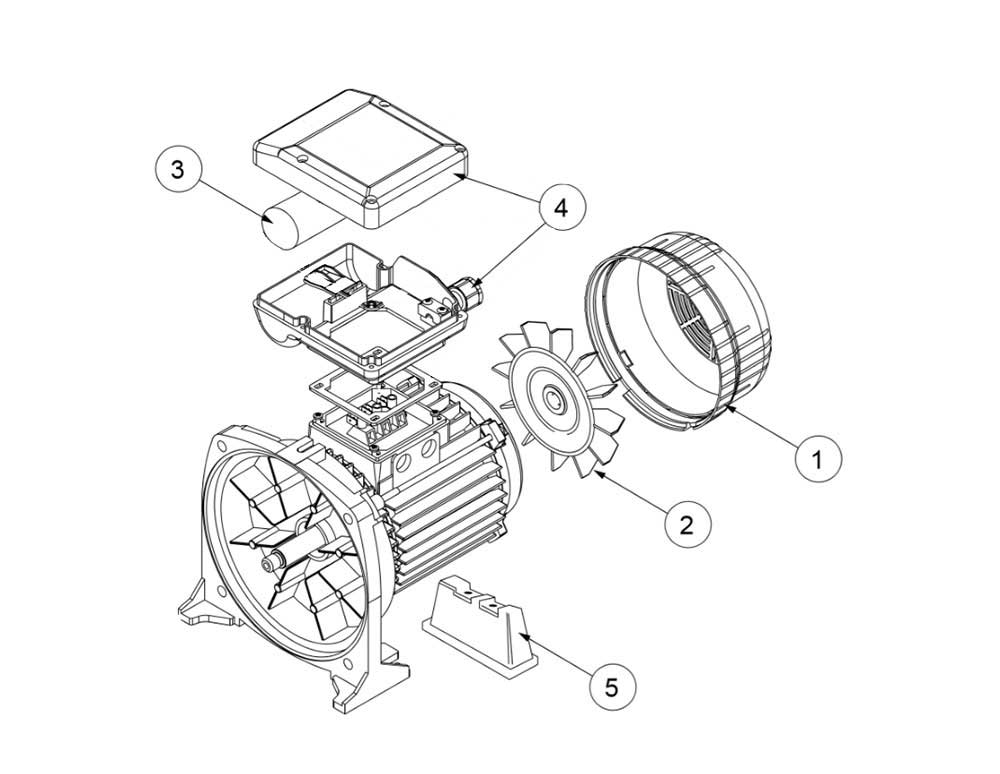 3
4
1
2
5