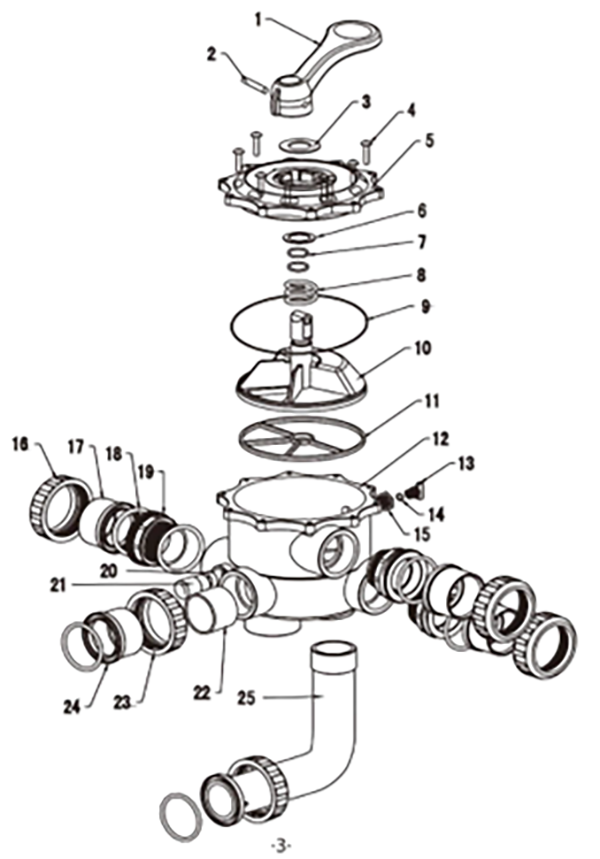 1
2
3
4
5
6
7
8
9
10
11
12
13
14
15
16
17
18
19
20
21
22
23
24
25
-3-