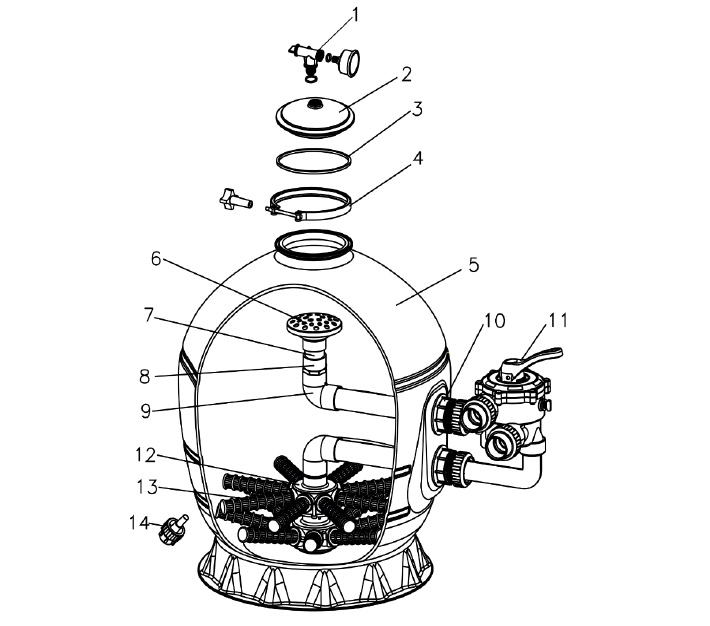 1
2
3
4
5
6
7
8
9
10
11
12
13
14