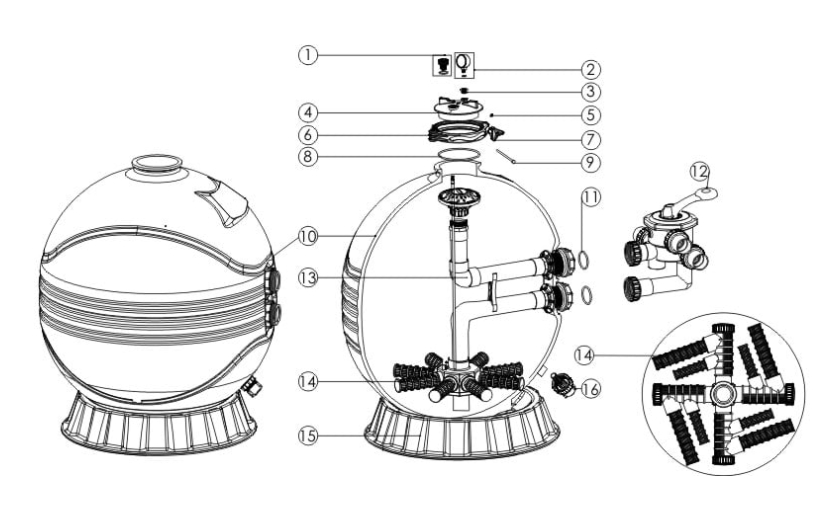 1
2
3
4
5
6
7
8
9
10
11
12
13
14
14
15
16