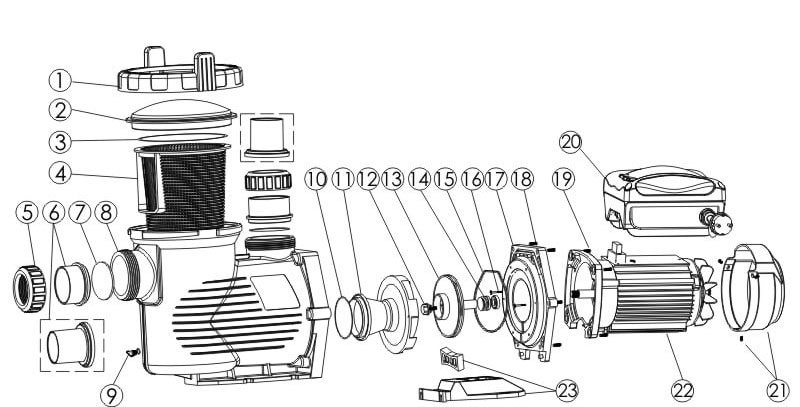 1
2
3
4
5
6
7
8
9
10
11
12
13
14
15
16
17
18
19
20
21
22
23