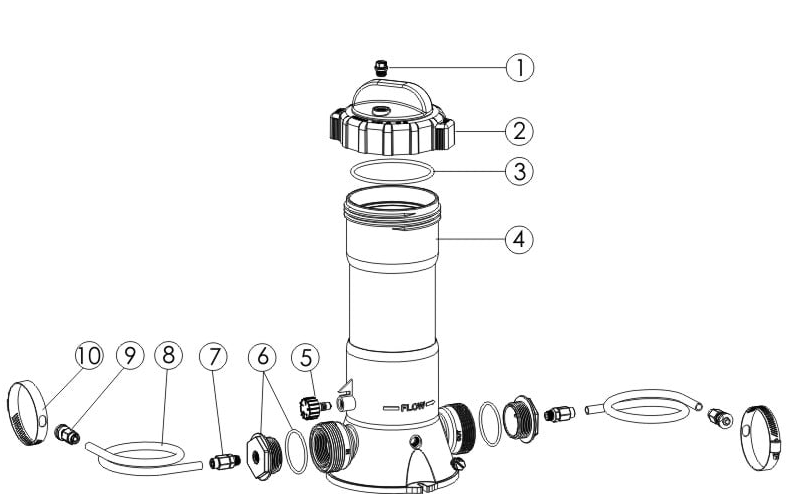 1
2
3
4
10
9
8
7
6
5
FLOW