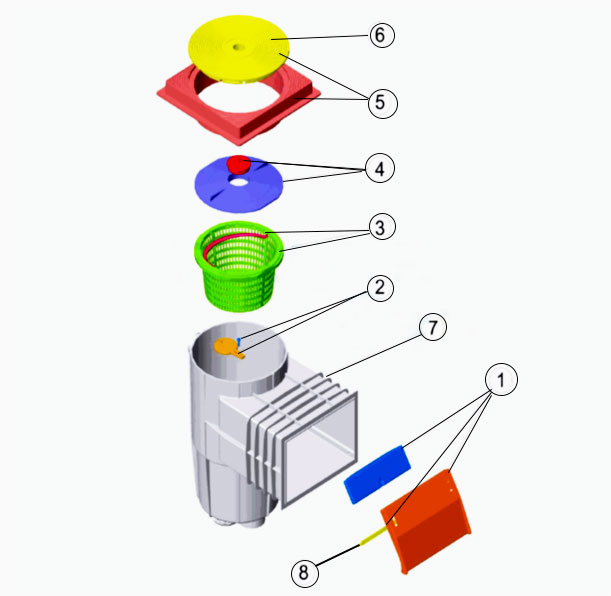 6
5
4
3
2
7
1
8