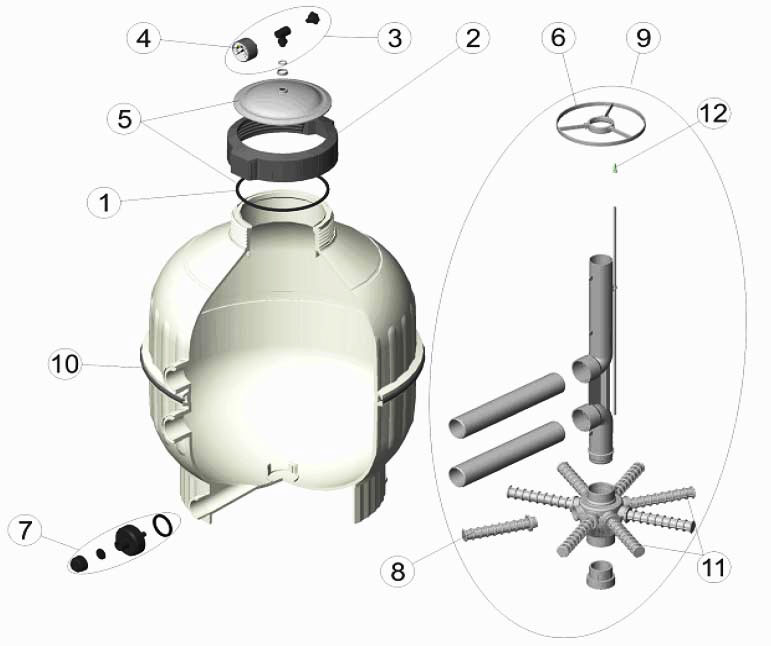 4
3
2
6
9
5
12
1
10
7
8
11