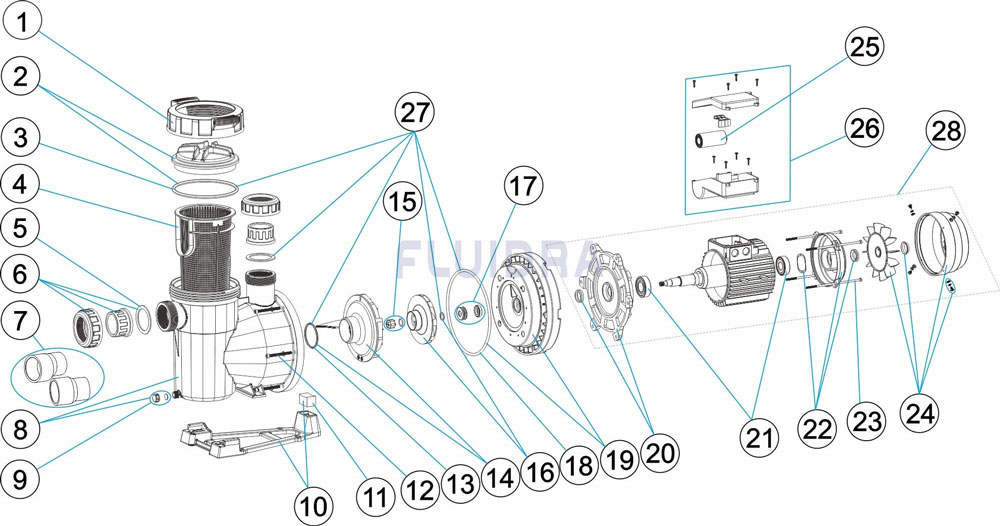 1
2
3
4
5
6
7
8
9
10
11
12
13
14
15
16
17
18
19
20
21
22
23
24
25
26
27
28
FLUIDRA