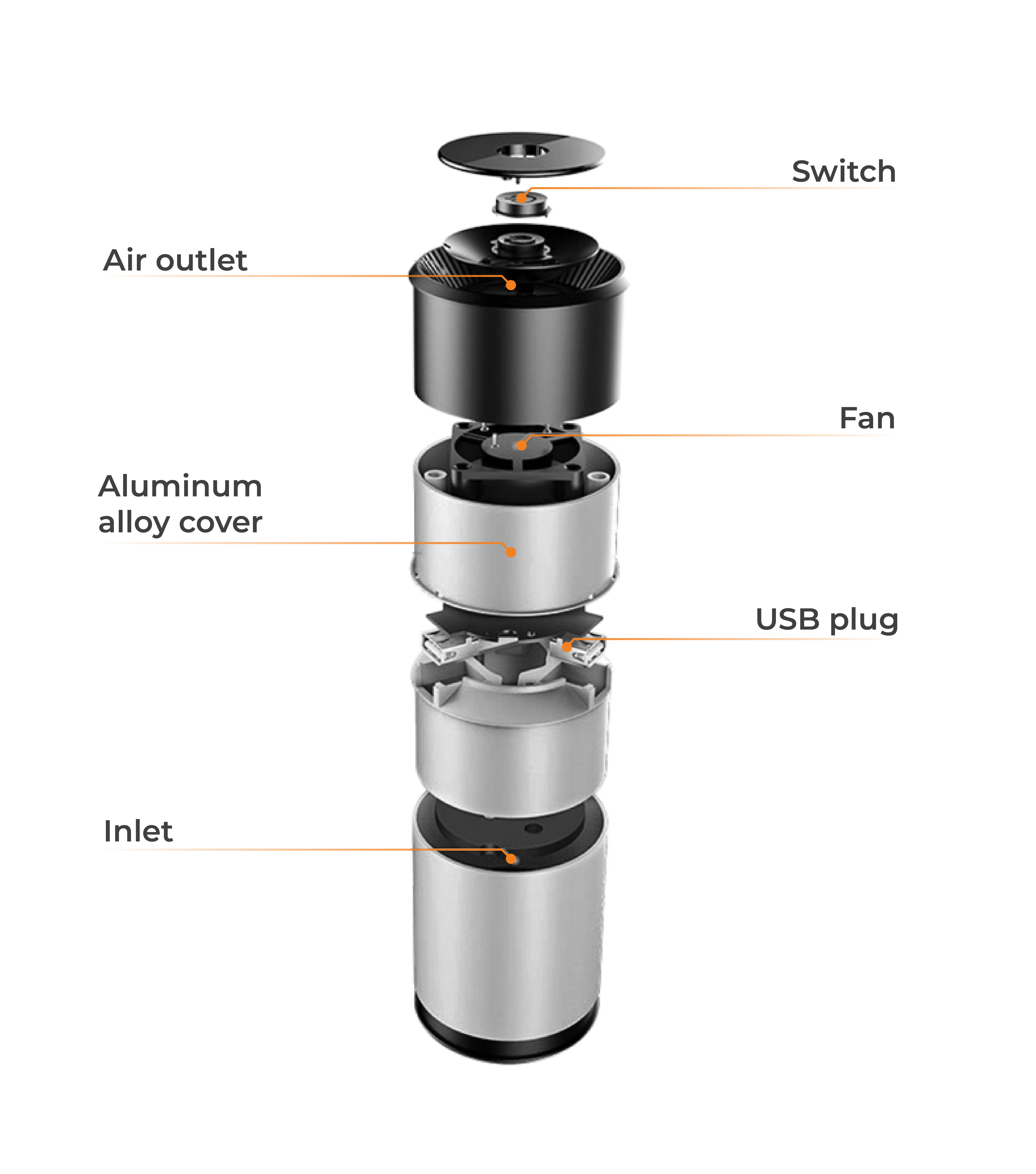 Switch

Air outlet

Fan

Aluminum alloy cover

USB plug

Inlet