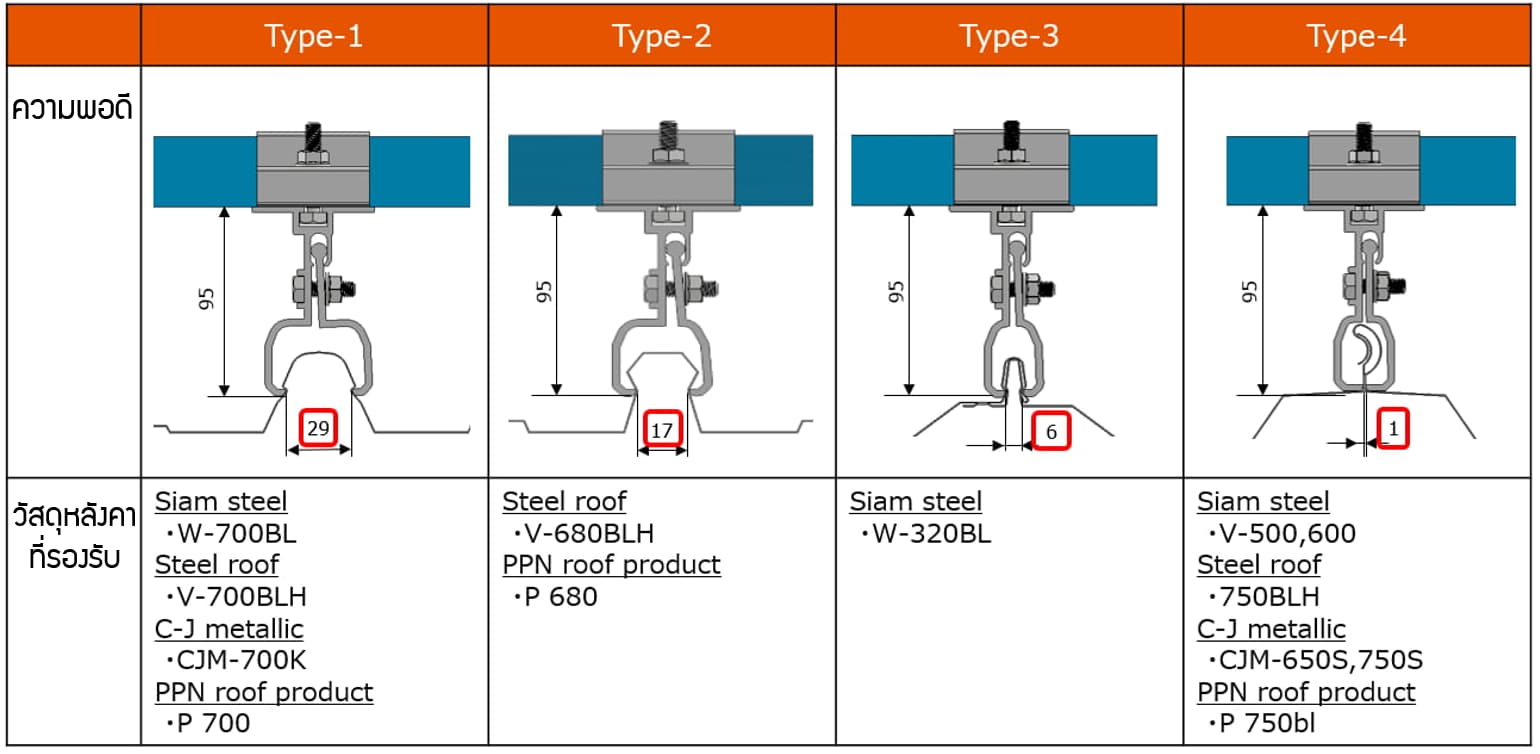 | | Type-1 | Type-2 | Type-3 | Type-4 |
|---|---|---|---|---|
| ความพอดี | 95 29 | 95 17 | 95 6 | 95 1 |
| วัสดุหลังคาที่รองรับ | Siam steel ・W-700BL Steel roof ・V-700BLH C-J metallic ・CJM-700K PPN roof product ・P 700 | Steel roof ・V-680BLH PPN roof product ・P 680 | Siam steel ・W-320BL | Siam steel ・V-500,600 Steel roof ・750BLH C-J metallic ・CJM-650S,750S PPN roof product ・P 750bl |