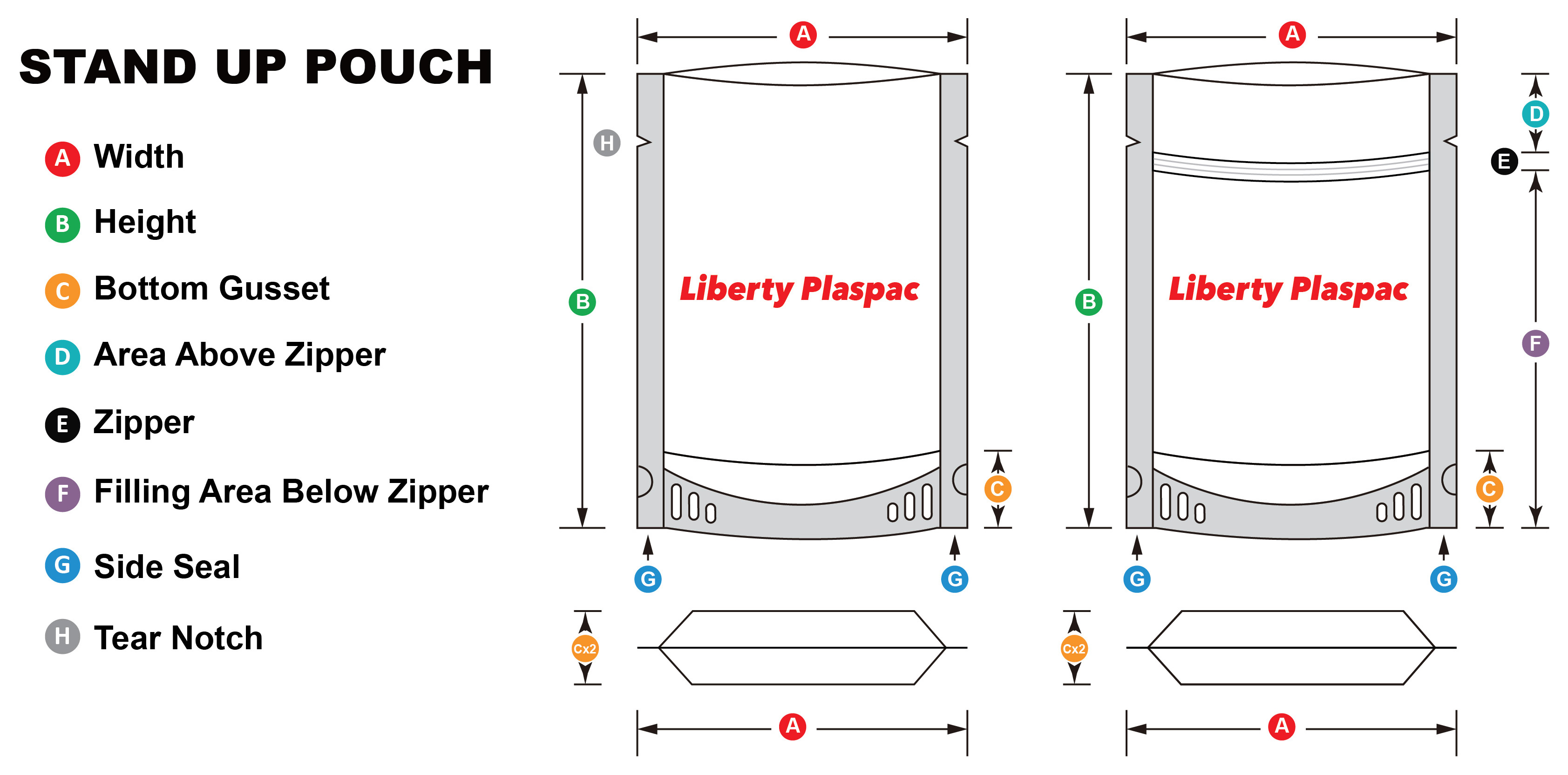 STAND UP POUCH

A Width

B Height

C Bottom Gusset

D Area Above Zipper

E Zipper

F Filling Area Below Zipper

G Side Seal

H Tear Notch

A

H

B

Liberty Plaspac

C

G G

Cx2

A

A

D

E

B

Liberty Plaspac

F

C

G G

Cx2

A