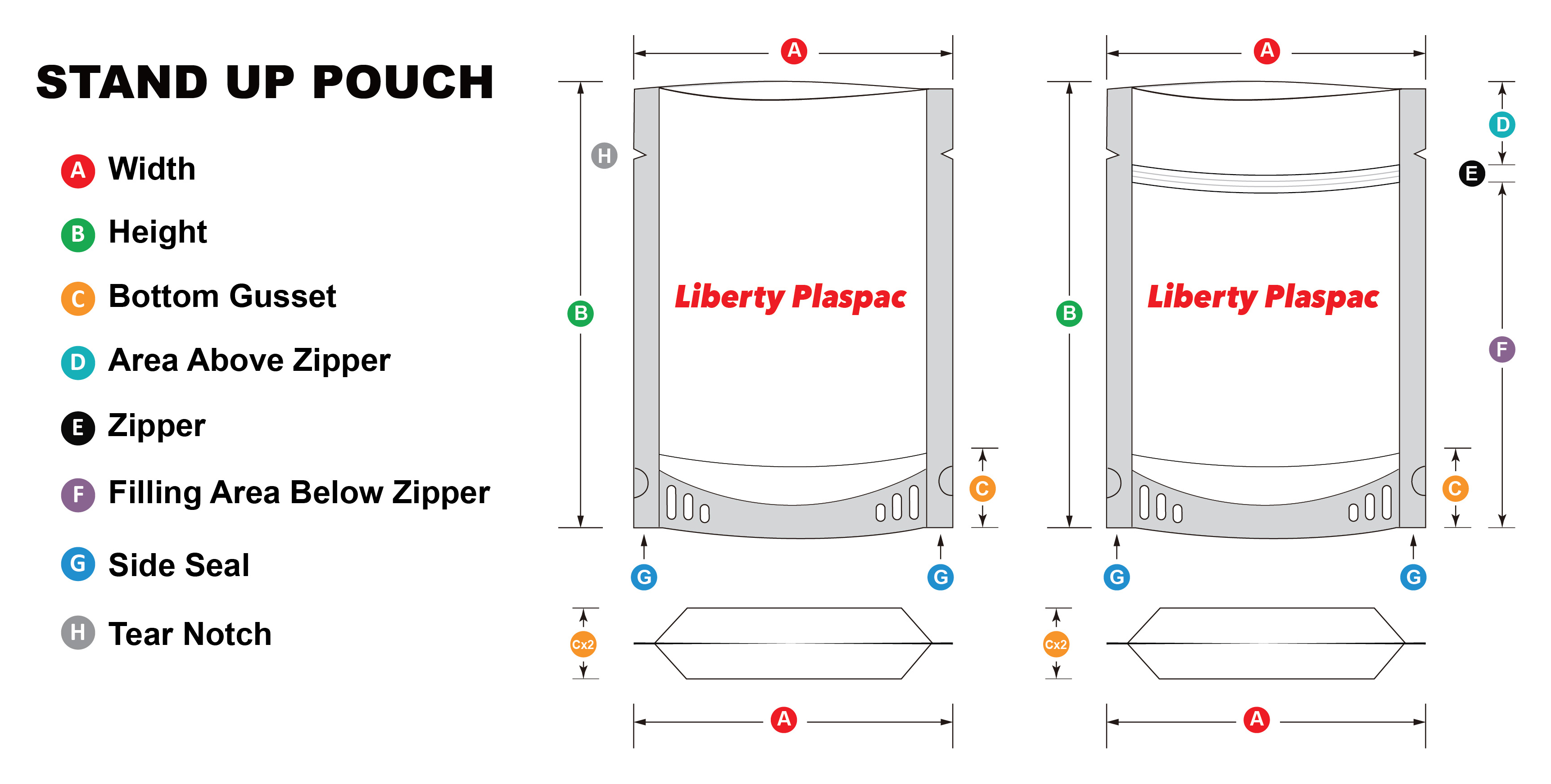 STAND UP POUCH

A Width

B Height

C Bottom Gusset

D Area Above Zipper

E Zipper

F Filling Area Below Zipper

G Side Seal

H Tear Notch

A

H

B

Liberty Plaspac

C

G G

Cx2

A

A

D

E

B

Liberty Plaspac

F

C

G G

Cx2

A