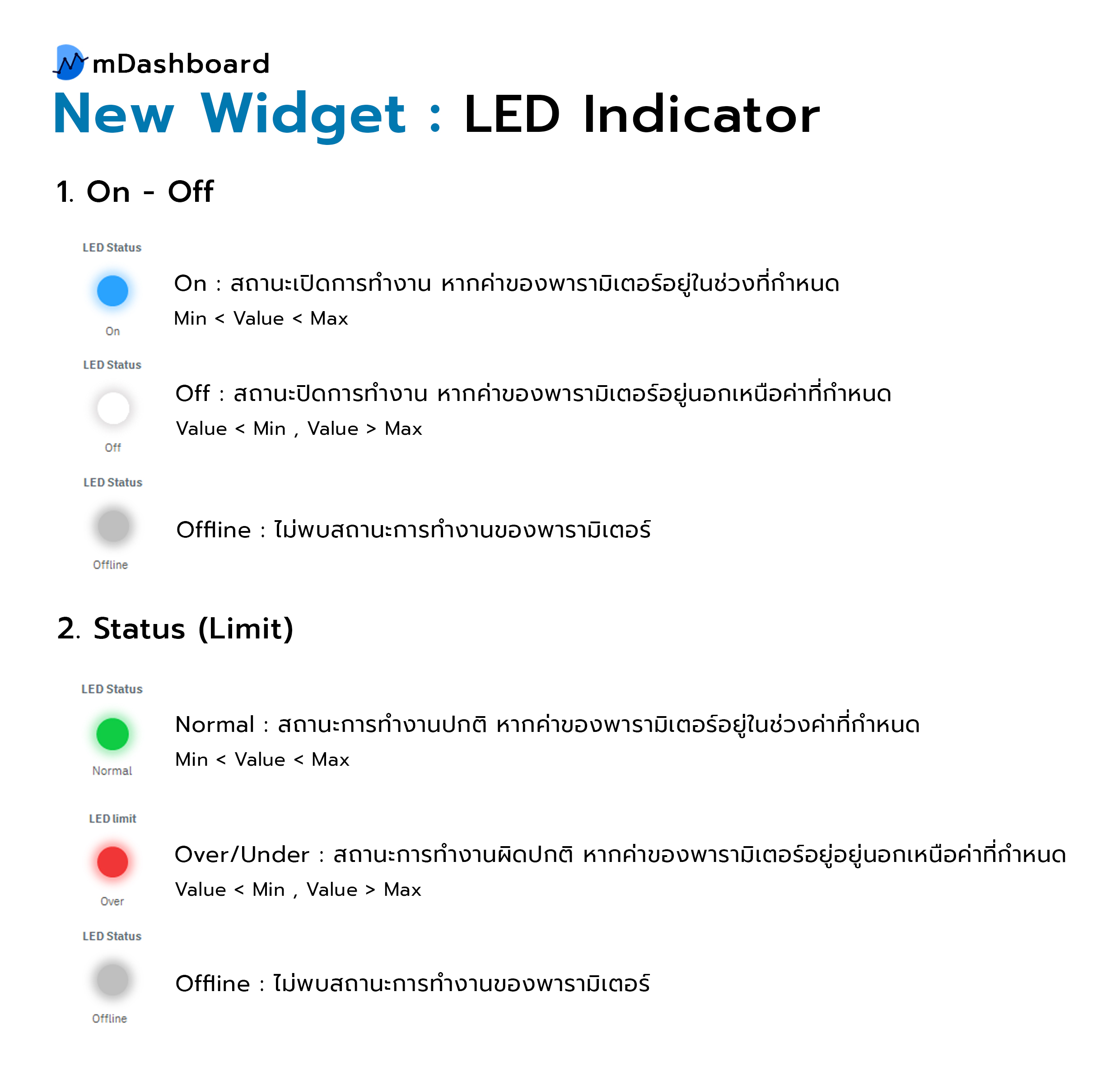 mDashboard

New Widget : LED Indicator

1. On - Off

LED Status

On

On : สถานะเปิดการทำงาน หากค่าของพารามิเตอร์อยู่ในช่วงที่กำหนด

Min < Value < Max

LED Status

Off

Off : สถานะปิดการทำงาน หากค่าของพารามิเตอร์อยู่นอกเหนือค่าที่กำหนด

Value < Min , Value > Max

LED Status

Offline

Offline : ไม่พบสถานะการทำงานของพารามิเตอร์

2. Status (Limit)

LED Status

Normal

Normal : สถานะการทำงานปกติ หากค่าของพารามิเตอร์อยู่ในช่วงค่าที่กำหนด

Min < Value < Max

LED limit

Over

Over/Under : สถานะการทำงานผิดปกติ หากค่าของพารามิเตอร์อยู่อยู่นอกเหนือค่าที่กำหนด

Value < Min , Value > Max

LED Status

Offline

Offline : ไม่พบสถานะการทำงานของพารามิเตอร์