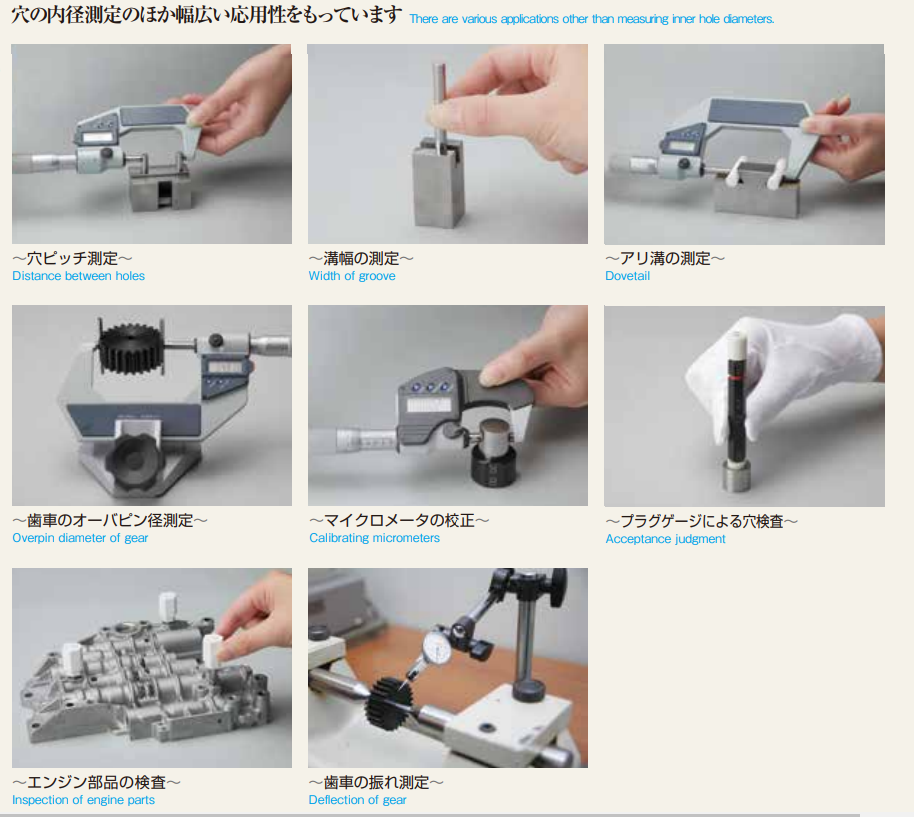 穴の内径測定のほか幅広い応用性をもっています There are various applications other than measuring inner hole diameters.

～穴ピッチ測定～
Distance between holes

～溝幅の測定～
Width of groove

～アリ溝の測定～
Dovetail

～歯車のオーバピン径測定～
Overpin diameter of gear

～マイクロメータの校正～
Calibrating micrometers

～プラグゲージによる穴検査～
Acceptance judgment

～エンジン部品の検査～
Inspection of engine parts

～歯車の振れ測定～
Deflection of gear