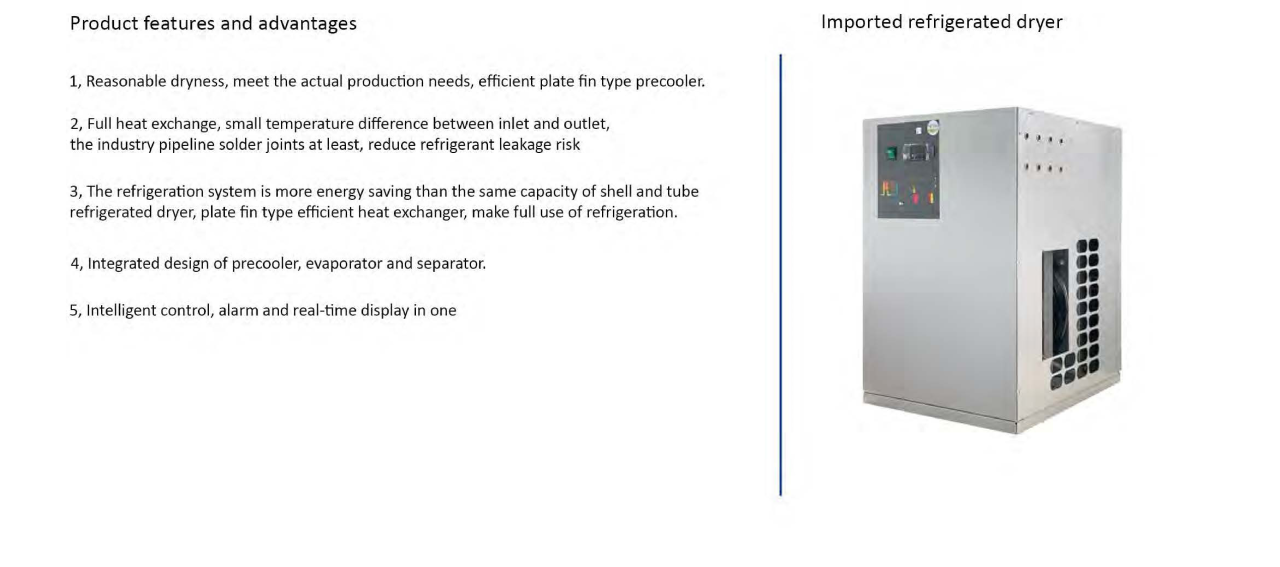 Product features and advantages

1, Reasonable dryness, meet the actual production needs, efficient plate fin type precooler.

2, Full heat exchange, small temperature difference between inlet and outlet, the industry pipeline solder joints at least, reduce refrigerant leakage risk

3, The refrigeration system is more energy saving than the same capacity of shell and tube refrigerated dryer, plate fin type efficient heat exchanger, make full use of refrigeration.

4, Integrated design of precooler, evaporator and separator.

5, Intelligent control, alarm and real-time display in one

Imported refrigerated dryer