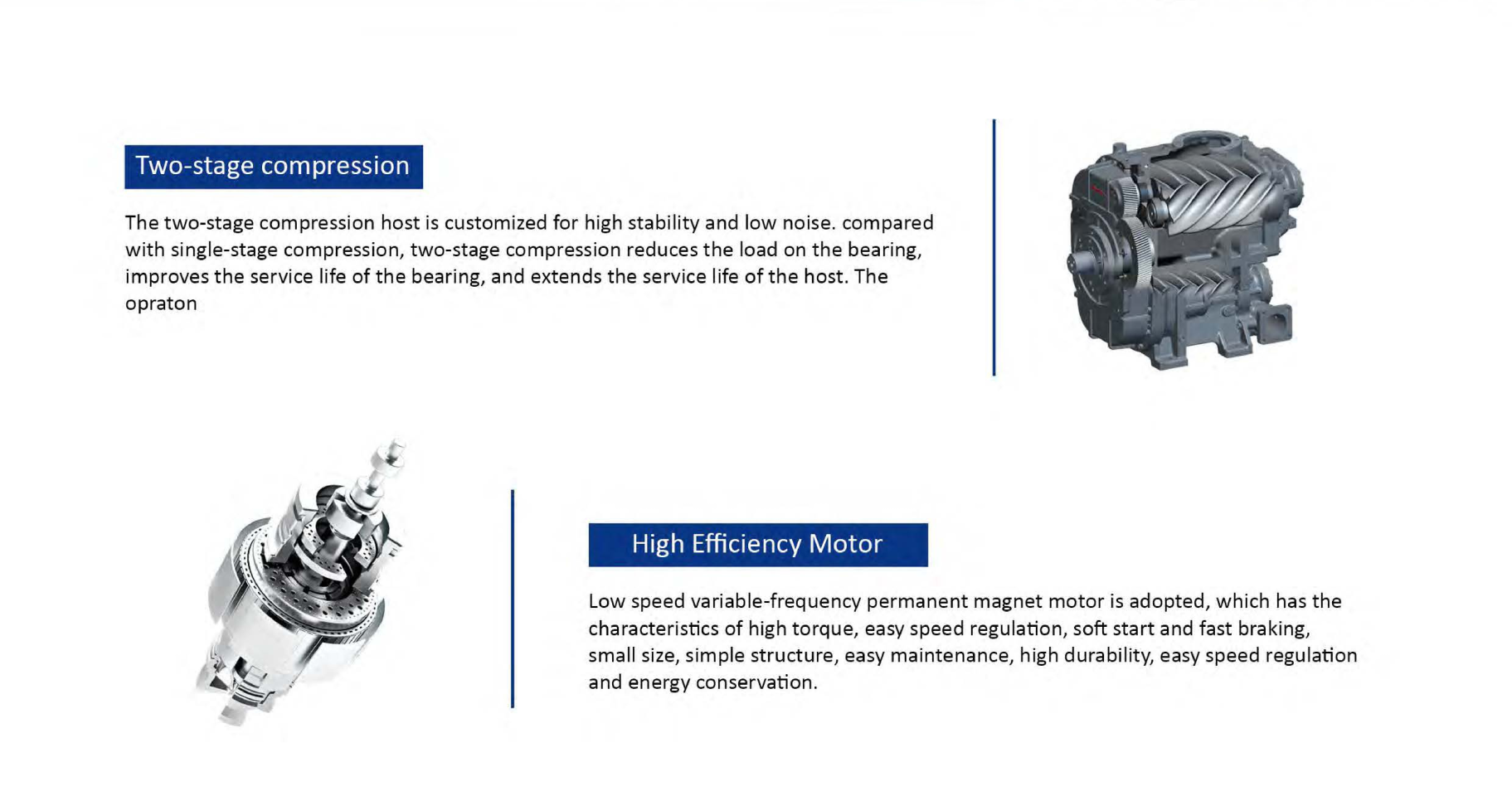 Two-stage compression

The two-stage compression host is customized for high stability and low noise. compared with single-stage compression, two-stage compression reduces the load on the bearing, improves the service life of the bearing, and extends the service life of the host. The opraton

High Efficiency Motor

Low speed variable-frequency permanent magnet motor is adopted, which has the characteristics of high torque, easy speed regulation, soft start and fast braking, small size, simple structure, easy maintenance, high durability, easy speed regulation and energy conservation.