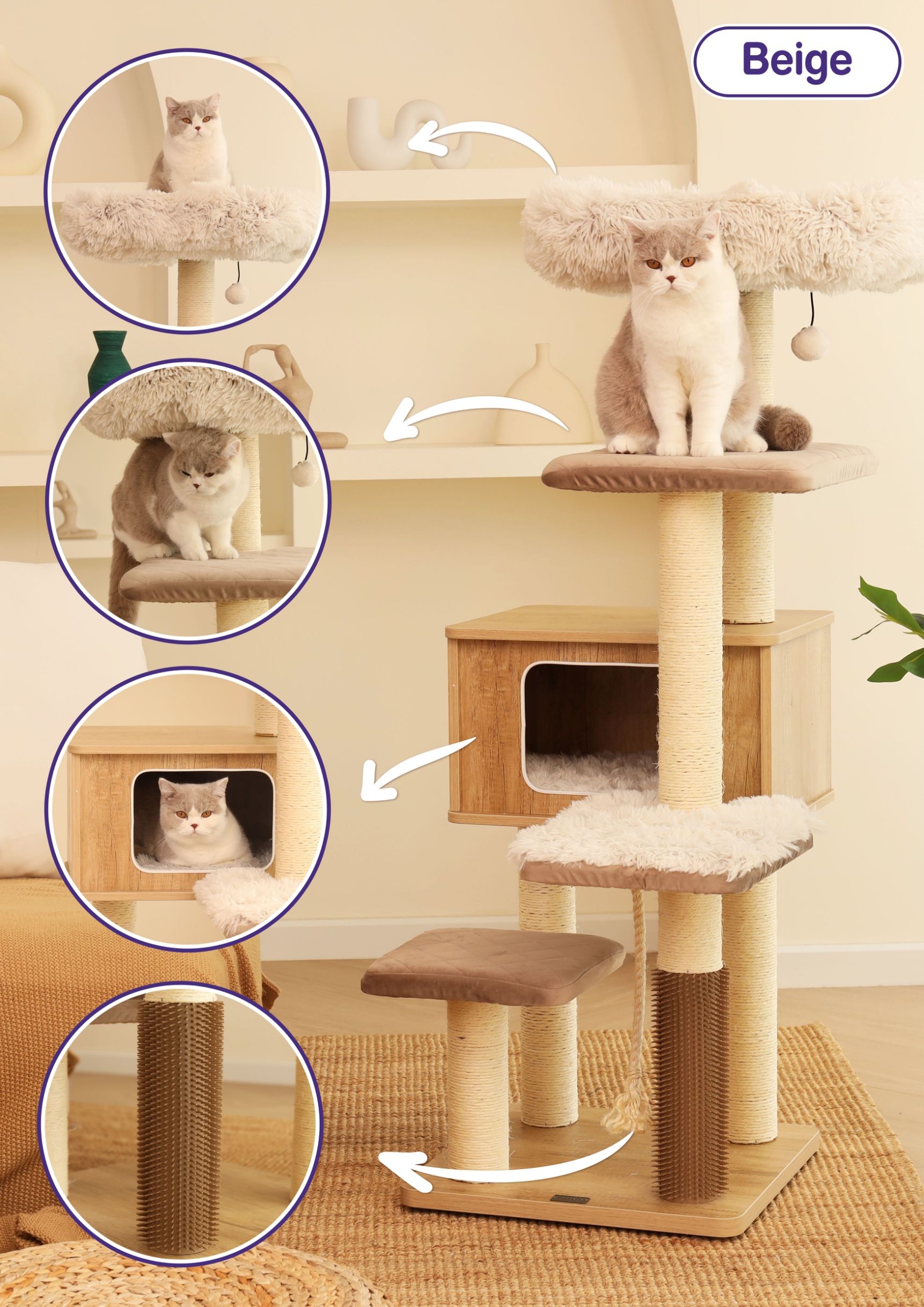 Beige