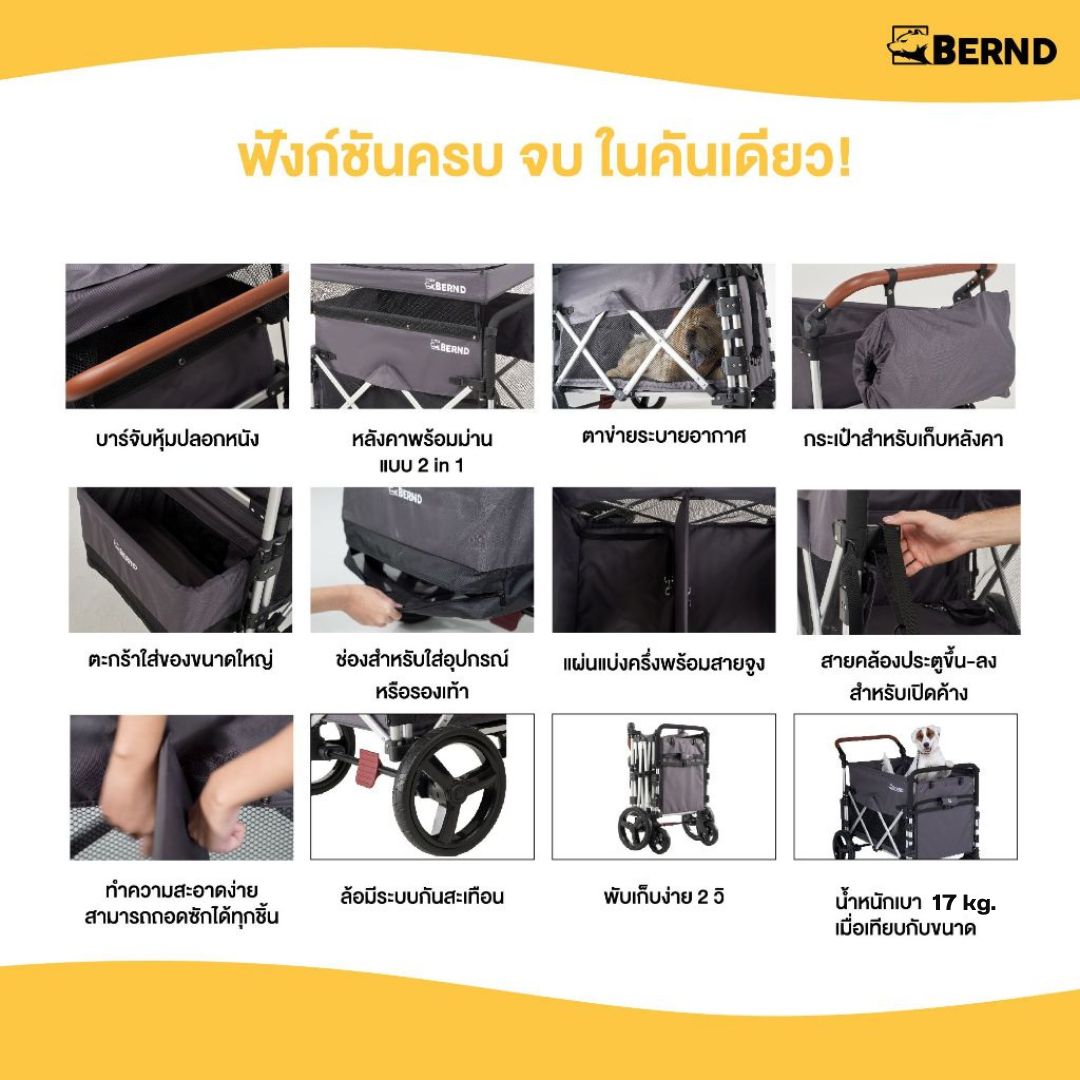 BERND

ฟังก์ชันครบ จบ ในคันเดียว!

BERND

BERND

บาร์จับหุ้มปลอกหนัง

หลังคาพร้อมม่าน แบบ 2 in 1

ตาข่ายระบายอากาศ

กระเป๋าสำหรับเก็บหลังคา

BERND

BERND

ตะกร้าใส่ของขนาดใหญ่

ช่องสำหรับใส่อุปกรณ์ หรือรองเท้า

แผ่นแบ่งครึ่งพร้อมสายจูง

สายคล้องประตูขึ้น-ลง สำหรับเปิดค้าง

ทำความสะอาดง่าย สามารถถอดซักได้ทุกชิ้น

ล้อมีระบบกันสะเทือน

พับเก็บง่าย 2 วิ

น้ำหนักเบา 17 kg. เมื่อเทียบกับขนาด