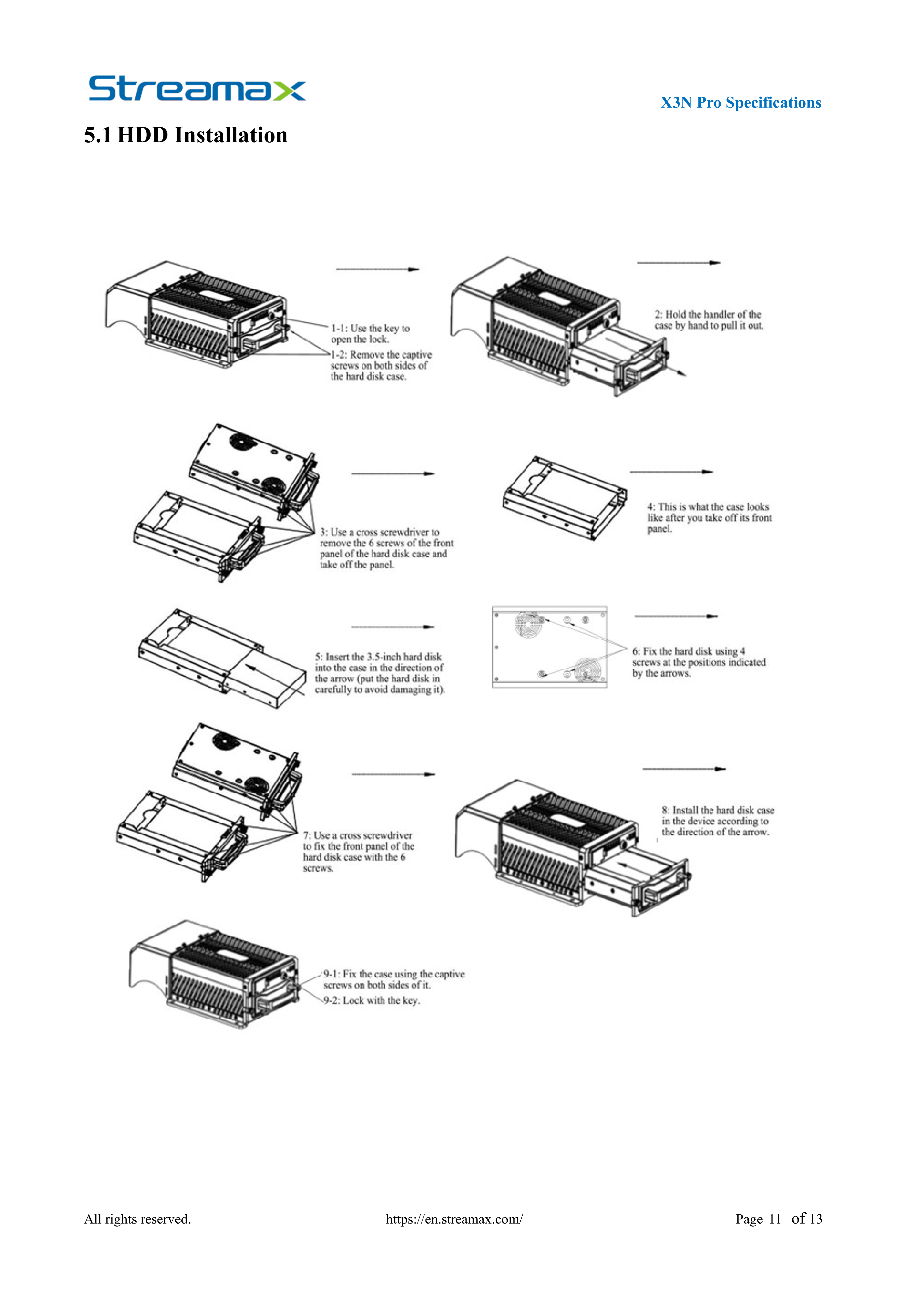 Streamax

X3N Pro Specifications

5.1 HDD Installation

1-1: Use the key to open the lock.
1-2: Remove the captive screws on both sides of the hard disk case.

2: Hold the handler of the case by hand to pull it out.

3: Use a cross screwdriver to remove the 6 screws of the front panel of the hard disk case and take off the panel.

4: This is what the case looks like after you take off its front panel.

5: Insert the 3.5-inch hard disk into the case in the direction of the arrow (put the hard disk in carefully to avoid damaging it).

6: Fix the hard disk using 4 screws at the positions indicated by the arrows.

7: Use a cross screwdriver to fix the front panel of the hard disk case with the 6 screws.

8: Install the hard disk case in the device according to the direction of the arrow.

9-1: Fix the case using the captive screws on both sides of it.
9-2: Lock with the key.

All rights reserved.

https://en.streamax.com/

Page 11 of 13