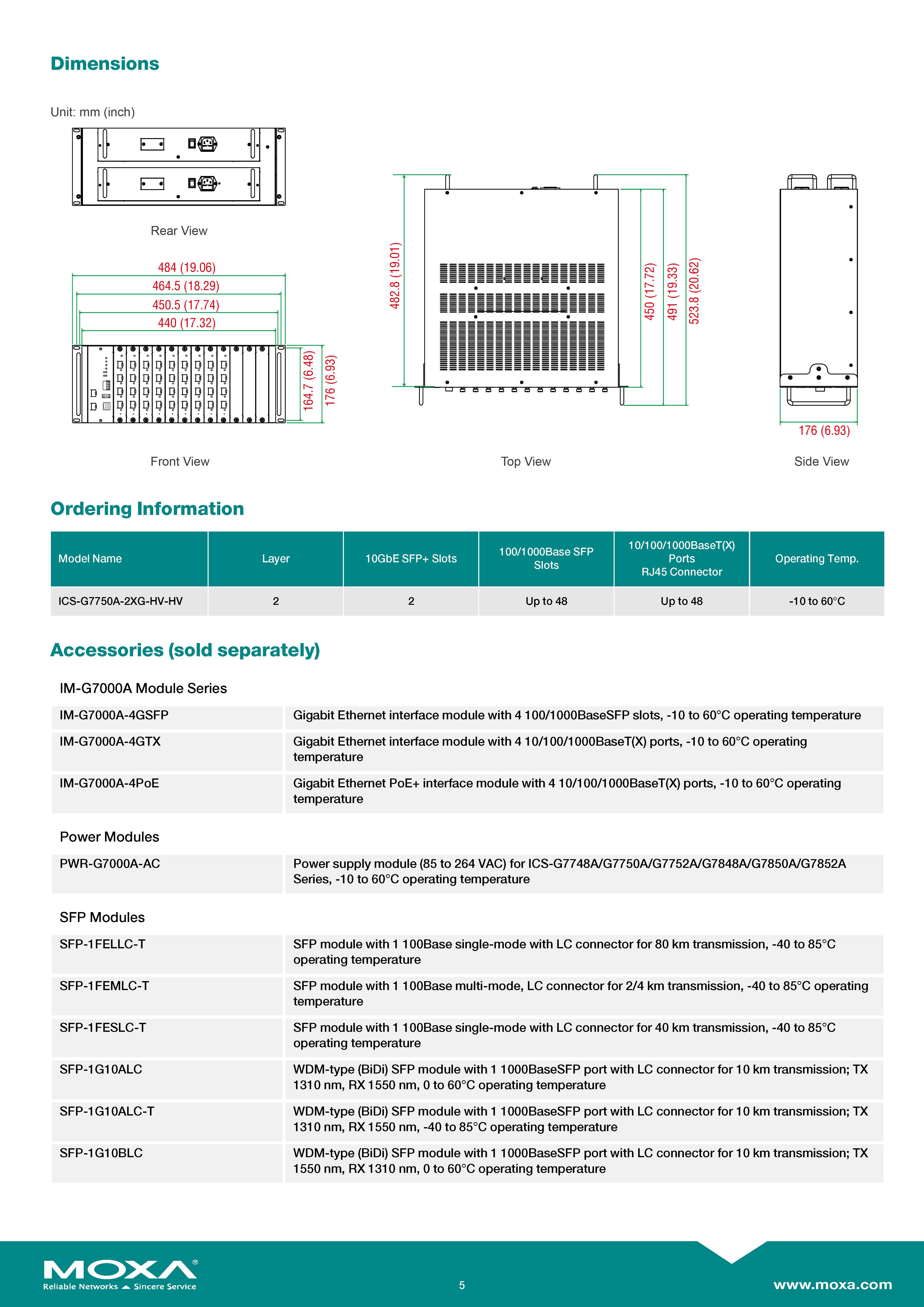 Dimensions

Unit: mm (inch)

Rear View

484 (19.06)
464.5 (18.29)
450.5 (17.74)
440 (17.32)
164.7 (6.48)
176 (6.93)

Front View

482.8 (19.01)
450 (17.72)
491 (19.33)
523.8 (20.62)

Top View

176 (6.93)

Side View

Ordering Information

| Model Name | Layer | 10GbE SFP+ Slots | 100/1000Base SFP Slots | 10/100/1000BaseT(X) Ports RJ45 Connector | Operating Temp. |
|---|---|---|---|---|---|
| ICS-G7750A-2XG-HV-HV | 2 | 2 | Up to 48 | Up to 48 | -10 to 60°C |

Accessories (sold separately)

IM-G7000A Module Series

| IM-G7000A-4GSFP | Gigabit Ethernet interface module with 4 100/1000BaseSFP slots, -10 to 60°C operating temperature |
|---|---|
| IM-G7000A-4GTX | Gigabit Ethernet interface module with 4 10/100/1000BaseT(X) ports, -10 to 60°C operating temperature |
| IM-G7000A-4PoE | Gigabit Ethernet PoE+ interface module with 4 10/100/1000BaseT(X) ports, -10 to 60°C operating temperature |

Power Modules

| PWR-G7000A-AC | Power supply module (85 to 264 VAC) for ICS-G7748A/G7750A/G7752A/G7848A/G7850A/G7852A Series, -10 to 60°C operating temperature |
|---|---|

SFP Modules

| SFP-1FELLC-T | SFP module with 1 100Base single-mode with LC connector for 80 km transmission, -40 to 85°C operating temperature |
|---|---|
| SFP-1FEMLC-T | SFP module with 1 100Base multi-mode, LC connector for 2/4 km transmission, -40 to 85°C operating temperature |
| SFP-1FESLC-T | SFP module with 1 100Base single-mode with LC connector for 40 km transmission, -40 to 85°C operating temperature |
| SFP-1G10ALC | WDM-type (BiDi) SFP module with 1 1000BaseSFP port with LC connector for 10 km transmission; TX 1310 nm, RX 1550 nm, 0 to 60°C operating temperature |
| SFP-1G10ALC-T | WDM-type (BiDi) SFP module with 1 1000BaseSFP port with LC connector for 10 km transmission; TX 1310 nm, RX 1550 nm, -40 to 85°C operating temperature |
| SFP-1G10BLC | WDM-type (BiDi) SFP module with 1 1000BaseSFP port with LC connector for 10 km transmission; TX 1550 nm, RX 1310 nm, 0 to 60°C operating temperature |

MOXA®
Reliable Networks Sincere Service
5
www.moxa.com