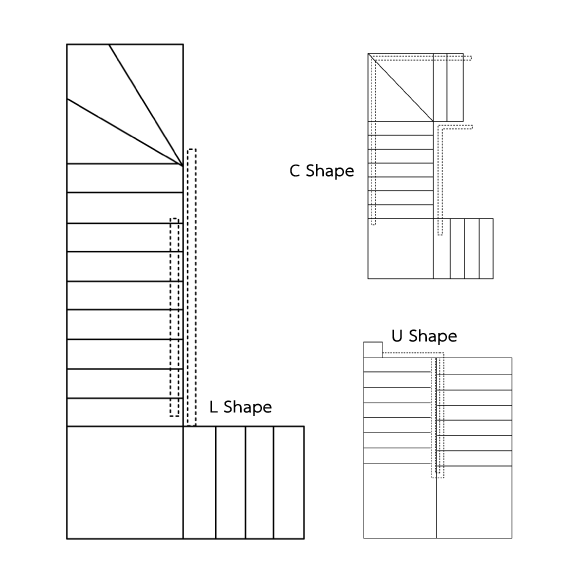 C Shape

U Shape

L Shape