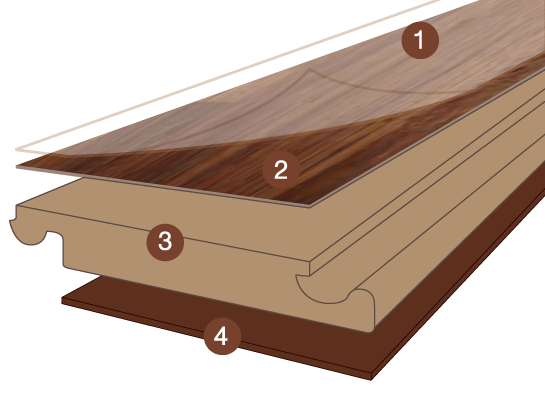 1
2
3
4