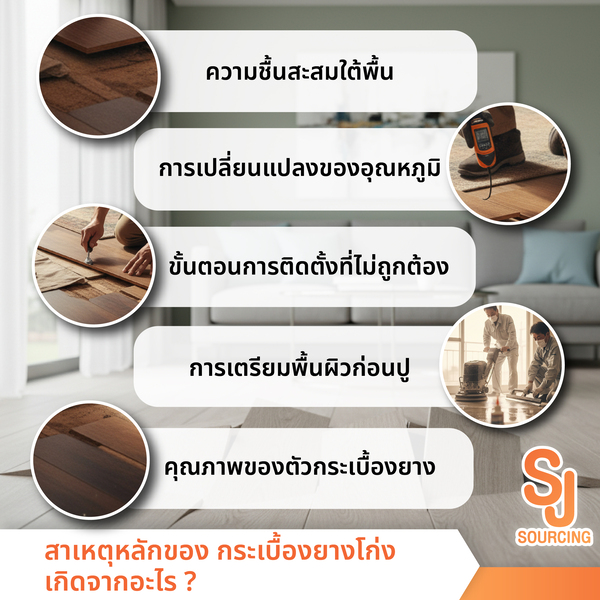 ความชื้นสะสมใต้พื้น

การเปลี่ยนแปลงของอุณหภูมิ

ขั้นตอนการติดตั้งที่ไม่ถูกต้อง

การเตรียมพื้นผิวก่อนปู

คุณภาพของตัวกระเบื้องยาง

SJ
SOURCING

สาเหตุหลักของ กระเบื้องยางโก่ง
เกิดจากอะไร ?