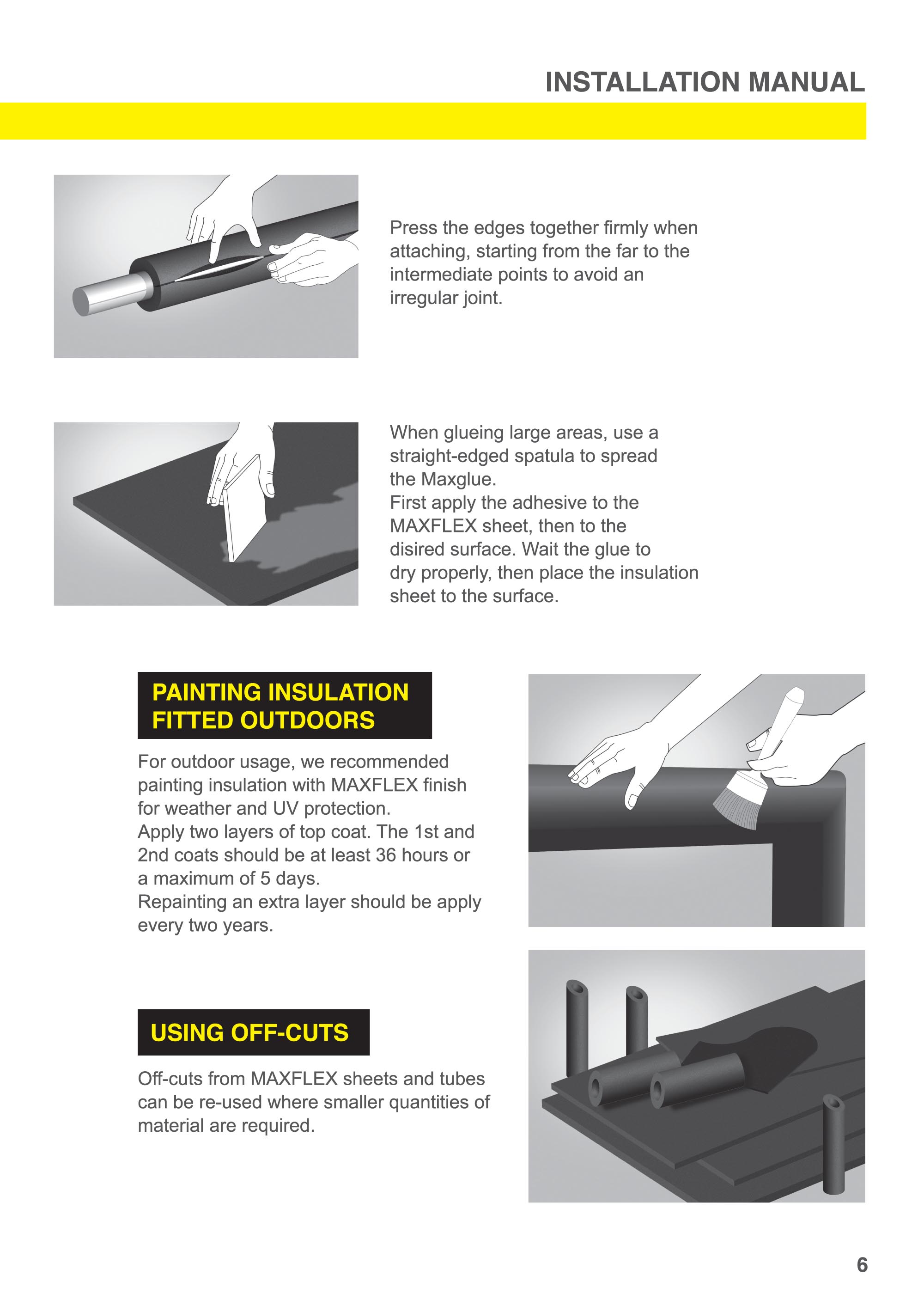 INSTALLATION MANUAL

Press the edges together firmly when attaching, starting from the far to the intermediate points to avoid an irregular joint.

When glueing large areas, use a straight-edged spatula to spread the Maxglue.
First apply the adhesive to the MAXFLEX sheet, then to the disired surface. Wait the glue to dry properly, then place the insulation sheet to the surface.

PAINTING INSULATION FITTED OUTDOORS

For outdoor usage, we recommended painting insulation with MAXFLEX finish for weather and UV protection.
Apply two layers of top coat. The 1st and 2nd coats should be at least 36 hours or a maximum of 5 days.
Repainting an extra layer should be apply every two years.

USING OFF-CUTS

Off-cuts from MAXFLEX sheets and tubes can be re-used where smaller quantities of material are required.

6