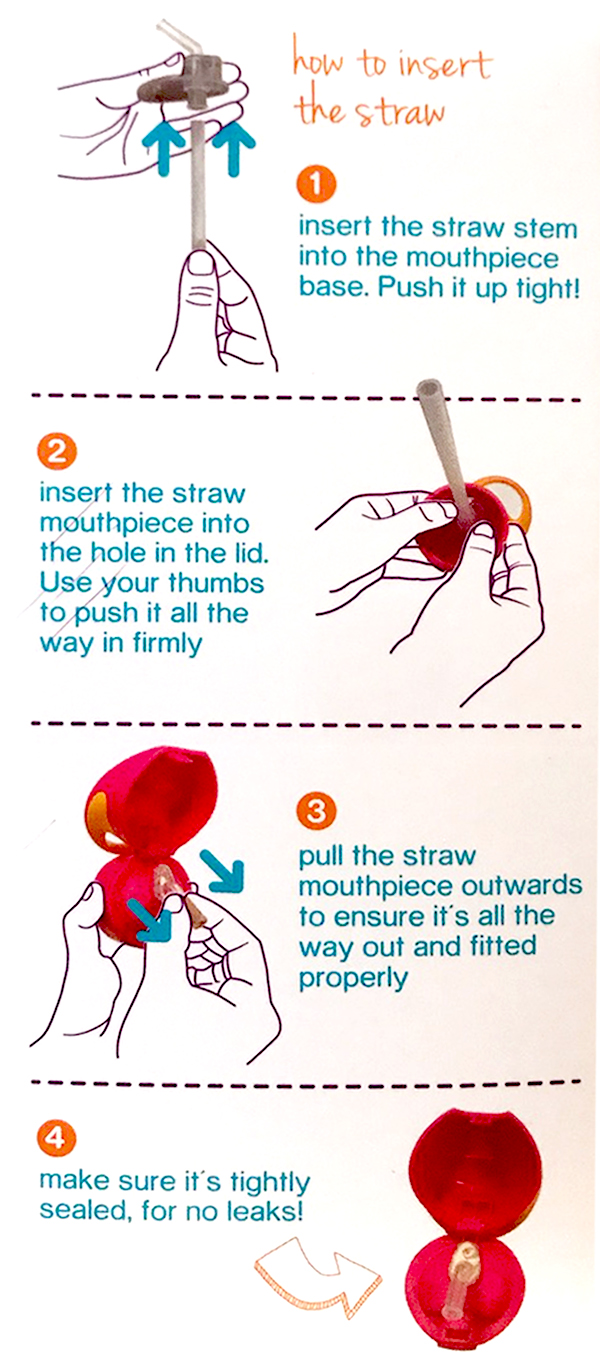 how to insert the straw

1
insert the straw stem into the mouthpiece base. Push it up tight!

2
insert the straw mouthpiece into the hole in the lid. Use your thumbs to push it all the way in firmly

3
pull the straw mouthpiece outwards to ensure it´s all the way out and fitted properly

4
make sure it´s tightly sealed, for no leaks!