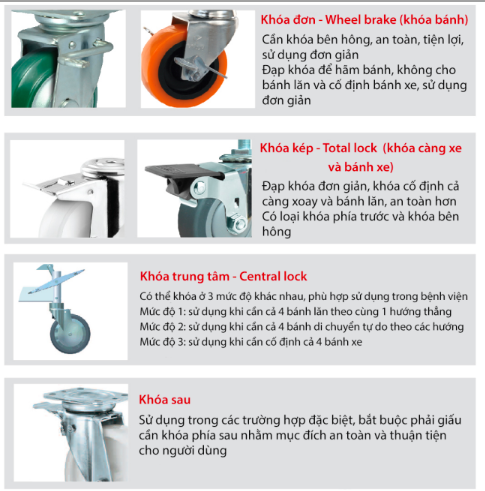 Khóa đơn - Wheel brake (khóa bánh)

Cần khóa bên hông, an toàn, tiện lợi, sử dụng đơn giản
Đạp khóa để hãm bánh, không cho bánh lăn và cố định bánh xe, sử dụng đơn giản

Khóa kép - Total lock (khóa càng xe và bánh xe)

Đạp khóa đơn giản, khóa cố định cả càng xoay và bánh lăn, an toàn hơn
Có loại khóa phía trước và khóa bên hông

Khóa trung tâm - Central lock

Có thể khóa ở 3 mức độ khác nhau, phù hợp sử dụng trong bệnh viện
Mức độ 1: sử dụng khi cần cả 4 bánh lăn theo cùng 1 hướng thẳng
Mức độ 2: sử dụng khi cần cả 4 bánh di chuyển tự do theo các hướng
Mức độ 3: sử dụng khi cần cố định cả 4 bánh xe

Khóa sau

Sử dụng trong các trường hợp đặc biệt, bắt buộc phải giấu cần khóa phía sau nhằm mục đích an toàn và thuận tiện cho người dùng