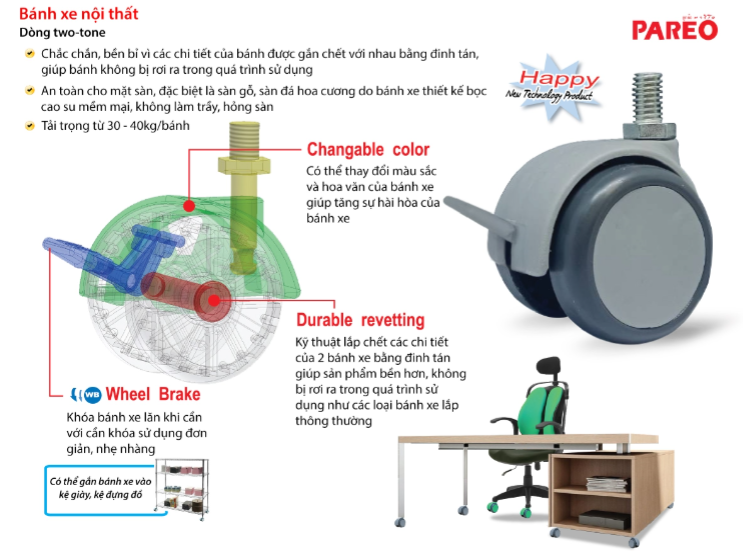 Bánh xe nội thất
Dòng two-tone

PAREO

Chắc chắn, bền bỉ vì các chi tiết của bánh được gắn chết với nhau bằng đinh tán, giúp bánh không bị rơi ra trong quá trình sử dụng

An toàn cho mặt sàn, đặc biệt là sàn gỗ, sàn đá hoa cương do bánh xe thiết kế bọc cao su mềm mại, không làm trầy, hỏng sàn

Tải trọng từ 30 - 40kg/bánh

Happy
New Technology Product

Changable color
Có thể thay đổi màu sắc và hoa văn của bánh xe giúp tăng sự hài hòa của bánh xe

Durable revetting
Kỹ thuật lắp chết các chi tiết của 2 bánh xe bằng đinh tán giúp sản phẩm bền hơn, không bị rơi ra trong quá trình sử dụng như các loại bánh xe lắp thông thường

WB Wheel Brake
Khóa bánh xe lăn khi cần với cần khóa sử dụng đơn giản, nhẹ nhàng

Có thể gắn bánh xe vào kệ giày, kệ đựng đồ