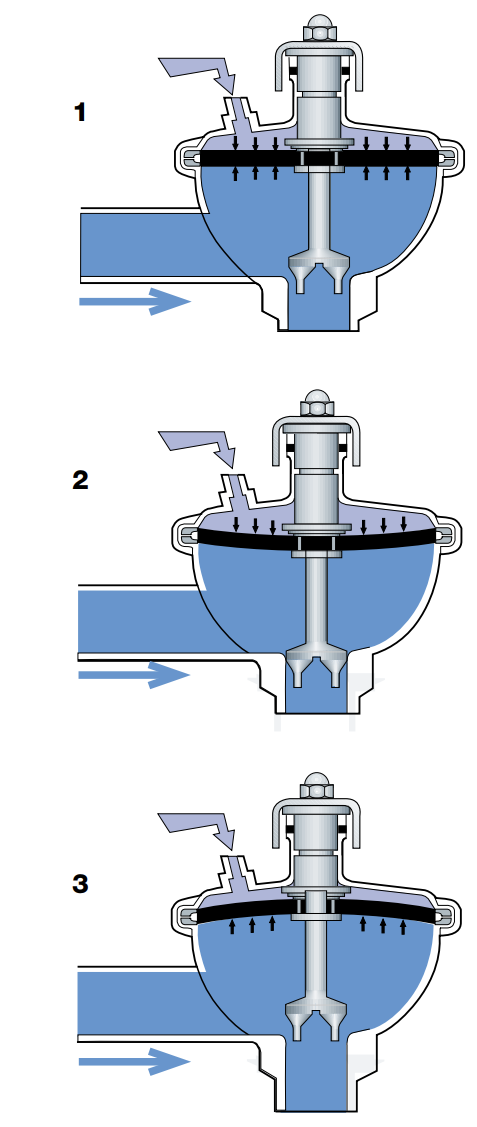 1

2

3