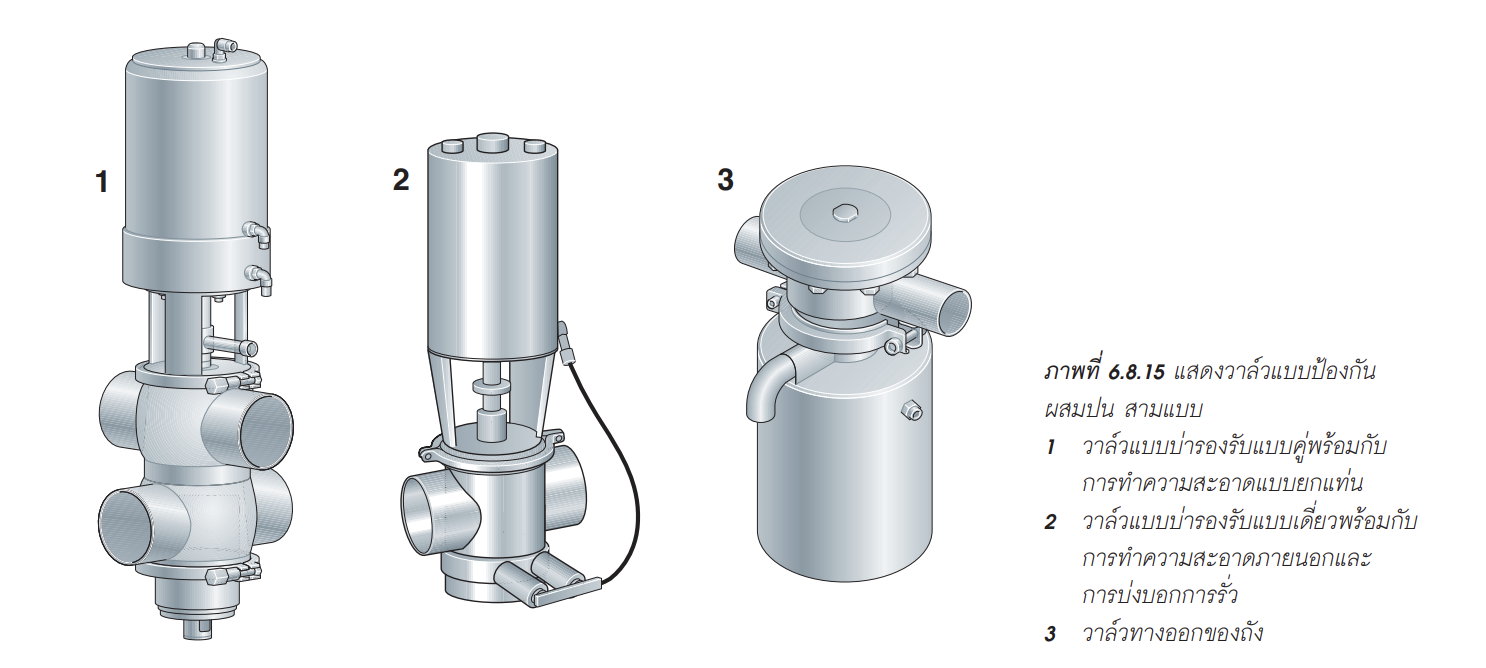 1

2

3

ภาพที่ 6.8.15 แสดงวาล์วแบบป้องกันผสมปน สามแบบ

1 วาล์วแบบบ่ารองรับแบบคู่พร้อมกับการทำความสะอาดแบบยกแท่น

2 วาล์วแบบบ่ารองรับแบบเดี่ยวพร้อมกับการทำความสะอาดภายนอกและการบ่งบอกการรั่ว

3 วาล์วทางออกของถัง