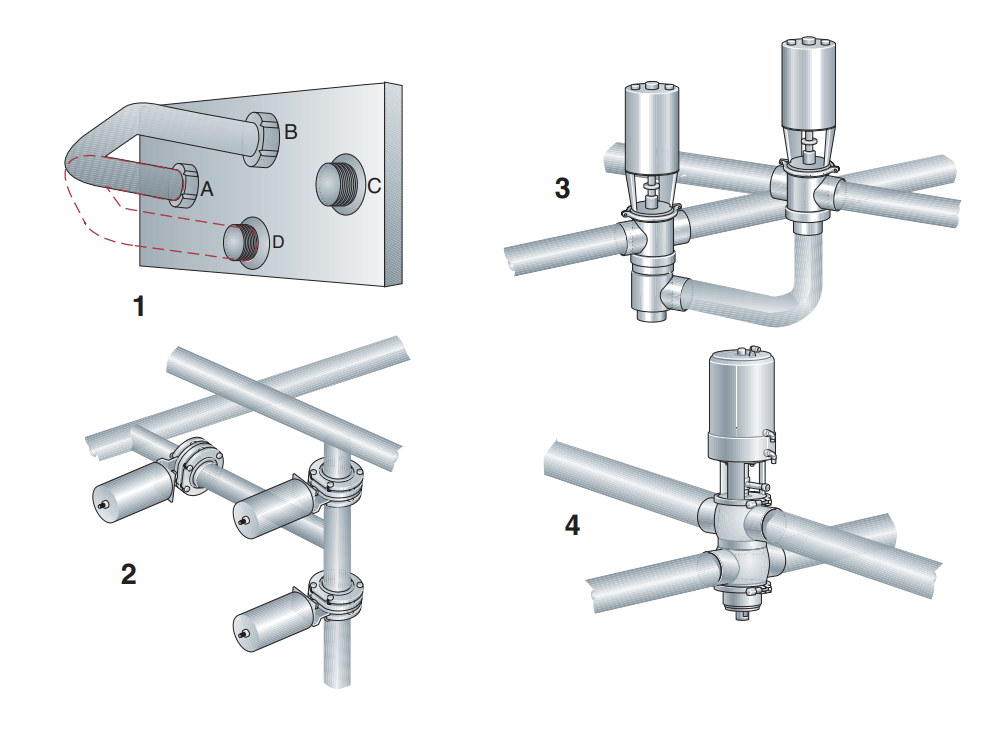 B
A
C
D
1
3
2
4