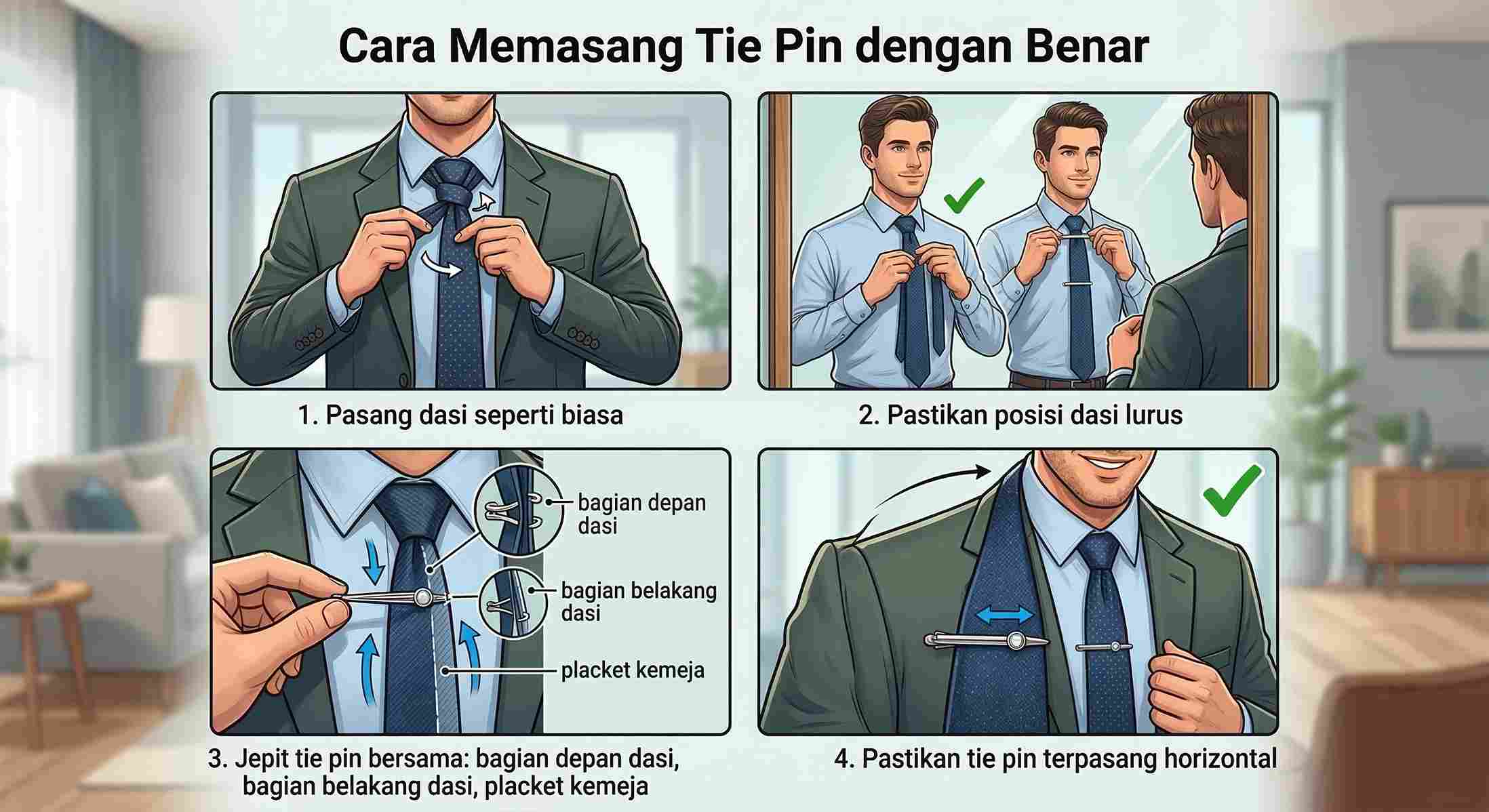 Cara Memasang Tie Pin dengan Benar

1. Pasang dasi seperti biasa

2. Pastikan posisi dasi lurus

bagian depan dasi

bagian belakang dasi

placket kemeja

3. Jepit tie pin bersama: bagian depan dasi, bagian belakang dasi, placket kemeja

4. Pastikan tie pin terpasang horizontal