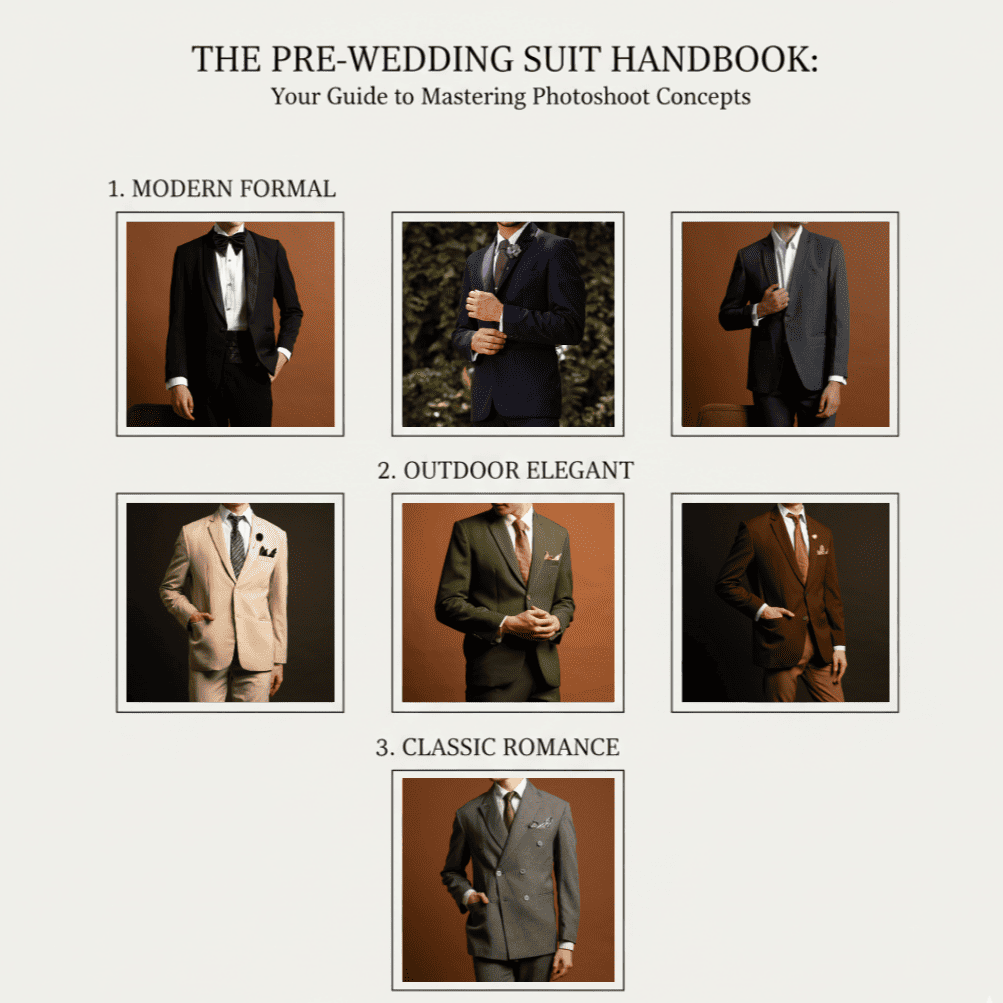 THE PRE-WEDDING SUIT HANDBOOK:
Your Guide to Mastering Photoshoot Concepts

1. MODERN FORMAL

2. OUTDOOR ELEGANT

3. CLASSIC ROMANCE