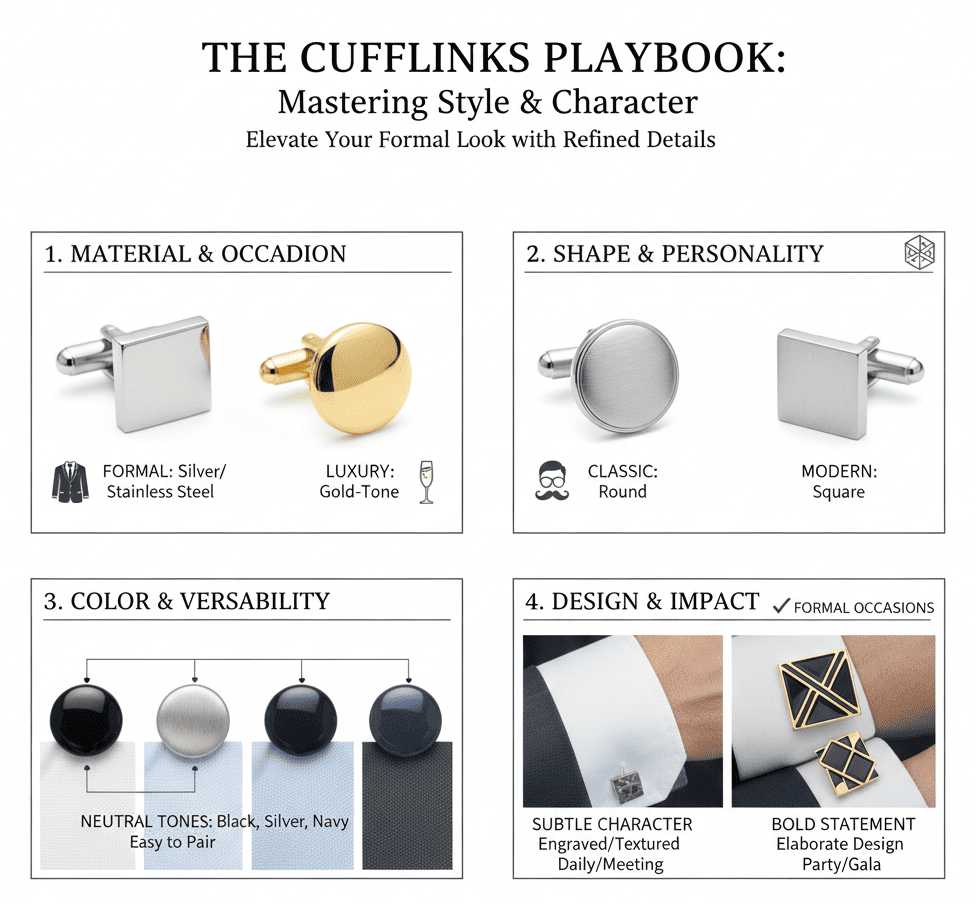 THE CUFFLINKS PLAYBOOK:
Mastering Style & Character
Elevate Your Formal Look with Refined Details

1. MATERIAL & OCCADION

FORMAL: Silver/ Stainless Steel

LUXURY: Gold-Tone

2. SHAPE & PERSONALITY

CLASSIC: Round

MODERN: Square

3. COLOR & VERSABILITY

NEUTRAL TONES: Black, Silver, Navy
Easy to Pair

4. DESIGN & IMPACT ✓ FORMAL OCCASIONS

SUBTLE CHARACTER
Engraved/Textured
Daily/Meeting

BOLD STATEMENT
Elaborate Design
Party/Gala