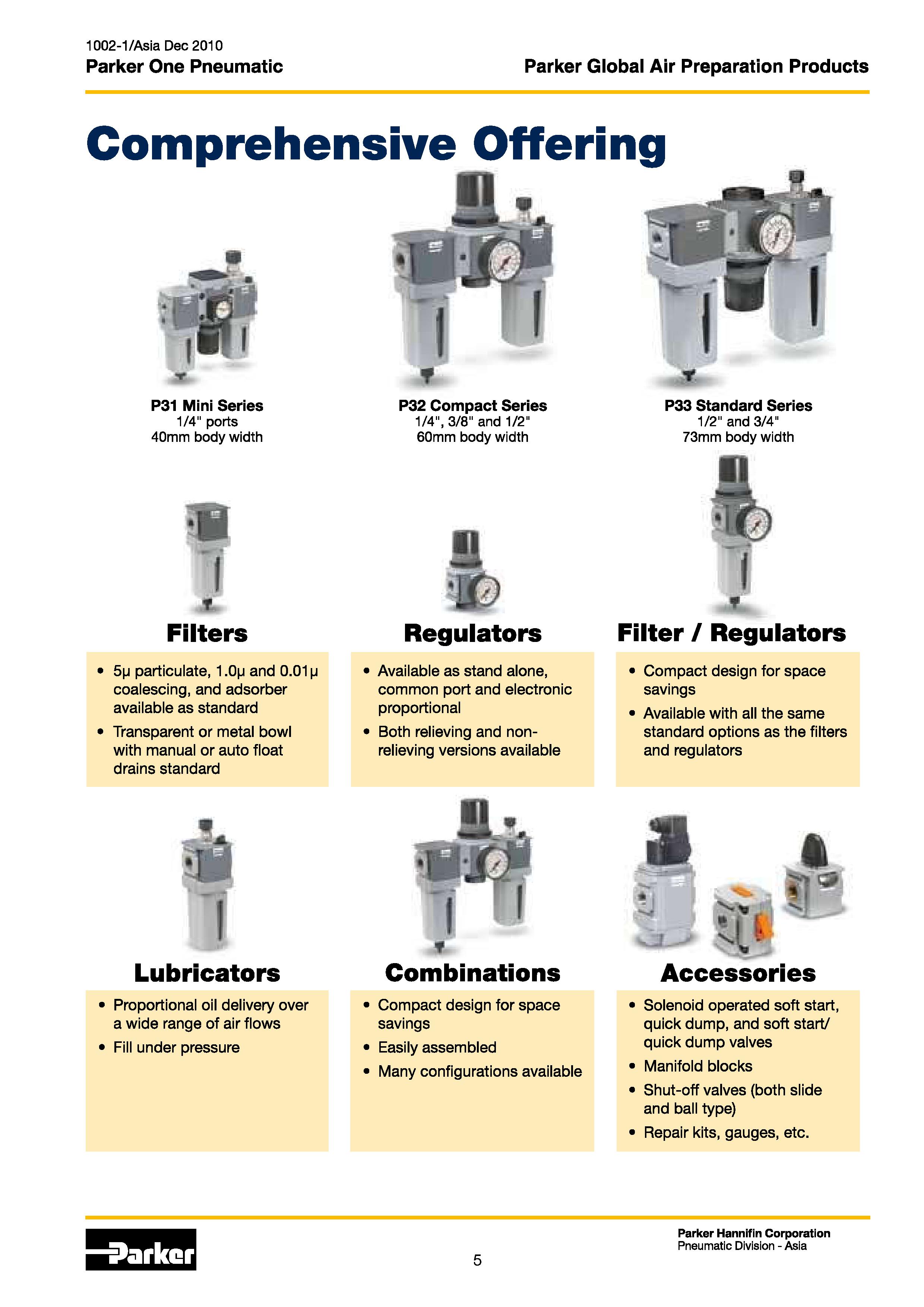 1002-1/Asia Dec 2010
Parker One Pneumatic

Parker Global Air Preparation Products

Comprehensive Offering

P31 Mini Series
1/4" ports
40mm body width

P32 Compact Series
1/4", 3/8" and 1/2"
60mm body width

P33 Standard Series
1/2" and 3/4"
73mm body width

Filters

• 5μ particulate, 1.0μ and 0.01μ coalescing, and adsorber available as standard
• Transparent or metal bowl with manual or auto float drains standard

Regulators

• Available as stand alone, common port and electronic proportional
• Both relieving and non-relieving versions available

Filter / Regulators

• Compact design for space savings
• Available with all the same standard options as the filters and regulators

Lubricators

• Proportional oil delivery over a wide range of air flows
• Fill under pressure

Combinations

• Compact design for space savings
• Easily assembled
• Many configurations available

Accessories

• Solenoid operated soft start, quick dump, and soft start/ quick dump valves
• Manifold blocks
• Shut-off valves (both slide and ball type)
• Repair kits, gauges, etc.

Parker

5

Parker Hannifin Corporation
Pneumatic Division - Asia