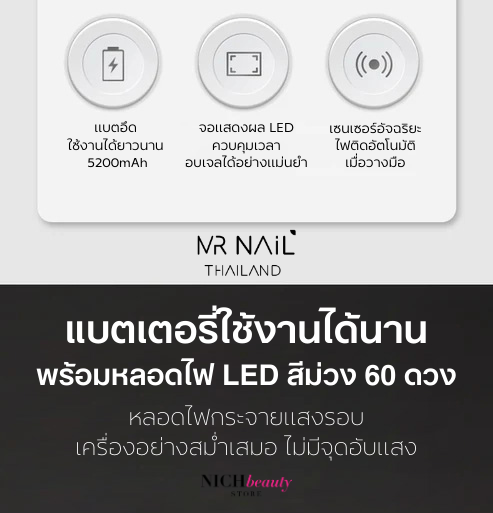 แบตอึด
ใช้งานได้ยาวนาน
5200mAh

จอแสดงผล LED
ควบคุมเวลา
อบเจลได้อย่างแม่นยำ

เซนเซอร์อัจฉริยะ
ไฟติดอัตโนมัติ
เมื่อวางมือ

MR NAiL
THAILAND

แบตเตอรี่ใช้งานได้นาน
พร้อมหลอดไฟ LED สีม่วง 60 ดวง

หลอดไฟกระจายแสงรอบ
เครื่องอย่างสม่ำเสมอ ไม่มีจุดอับแสง

NICHbeauty
STORE